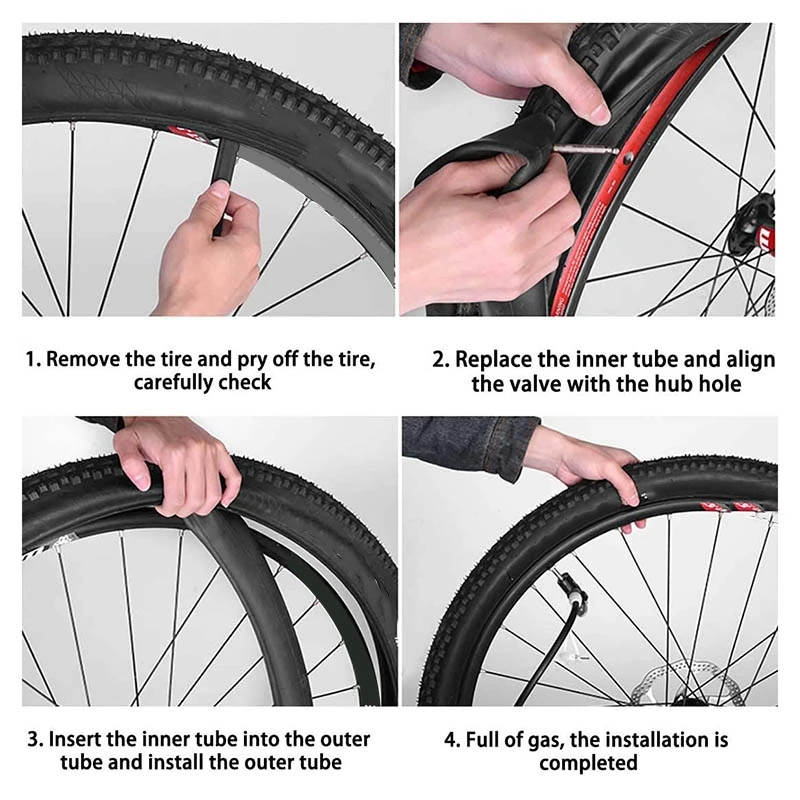 1. Remove the tire and pry off the tire, carefully check

2. Replace the inner tube and align the valve with the hub hole

3. Insert the inner tube into the outer tube and install the outer tube

4. Full of gas, the installation is completed