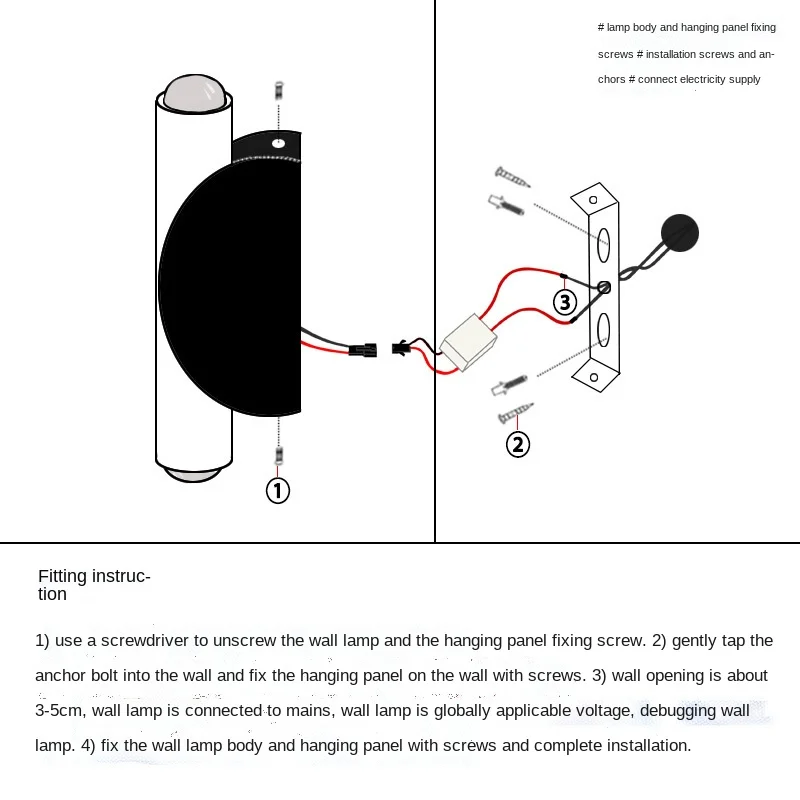 # lamp body and hanging panel fixing screws # installation screws and anchors # connect electricity supply

③

②

①

Fitting instruction

1) use a screwdriver to unscrew the wall lamp and the hanging panel fixing screw. 2) gently tap the anchor bolt into the wall and fix the hanging panel on the wall with screws. 3) wall opening is about 3-5cm, wall lamp is connected to mains, wall lamp is globally applicable voltage, debugging wall lamp. 4) fix the wall lamp body and hanging panel with screws and complete installation.