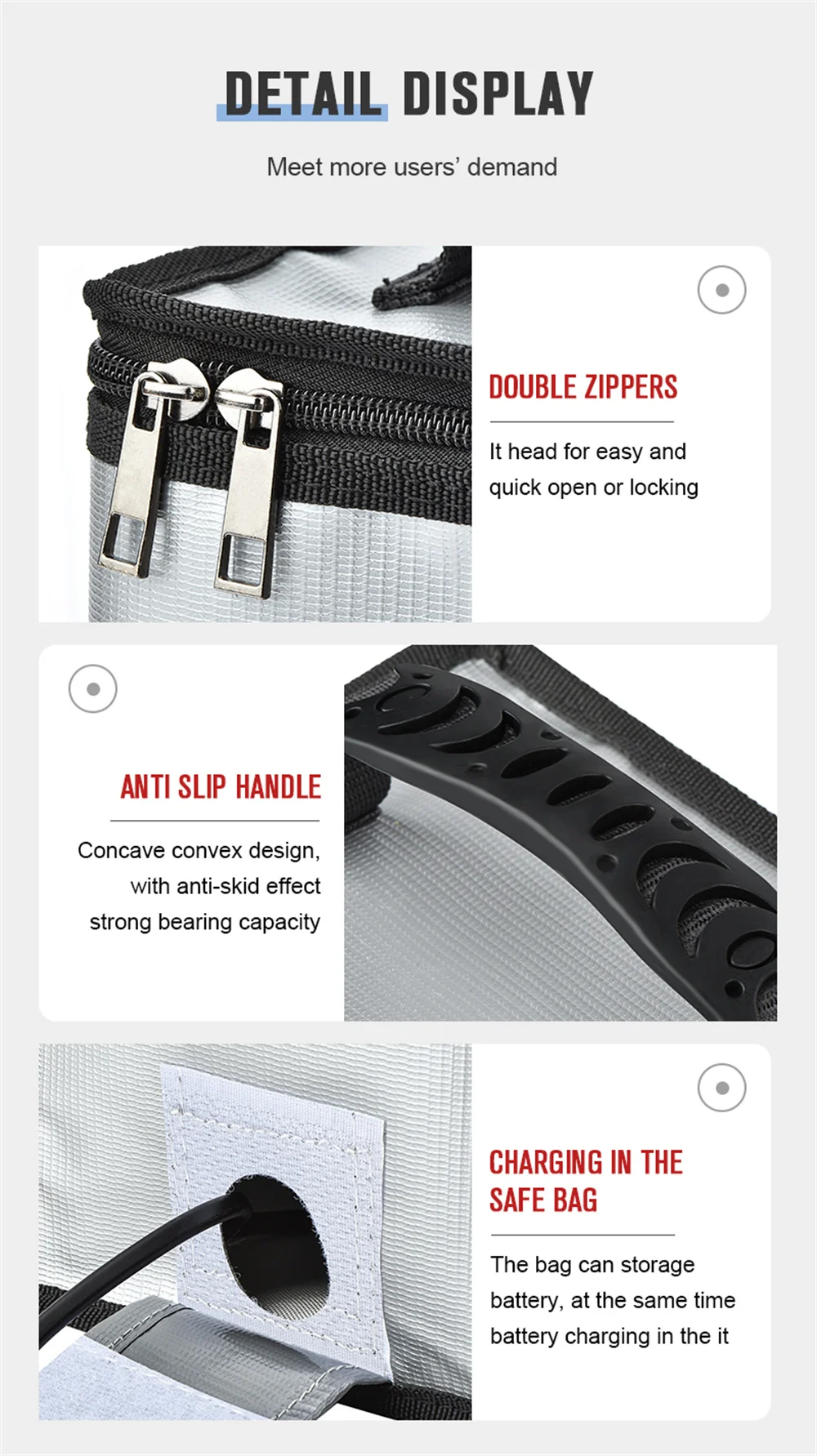 DETAIL DISPLAY

Meet more users' demand

DOUBLE ZIPPERS

It head for easy and quick open or locking

ANTI SLIP HANDLE

Concave convex design, with anti-skid effect strong bearing capacity

CHARGING IN THE SAFE BAG

The bag can storage battery, at the same time battery charging in the it