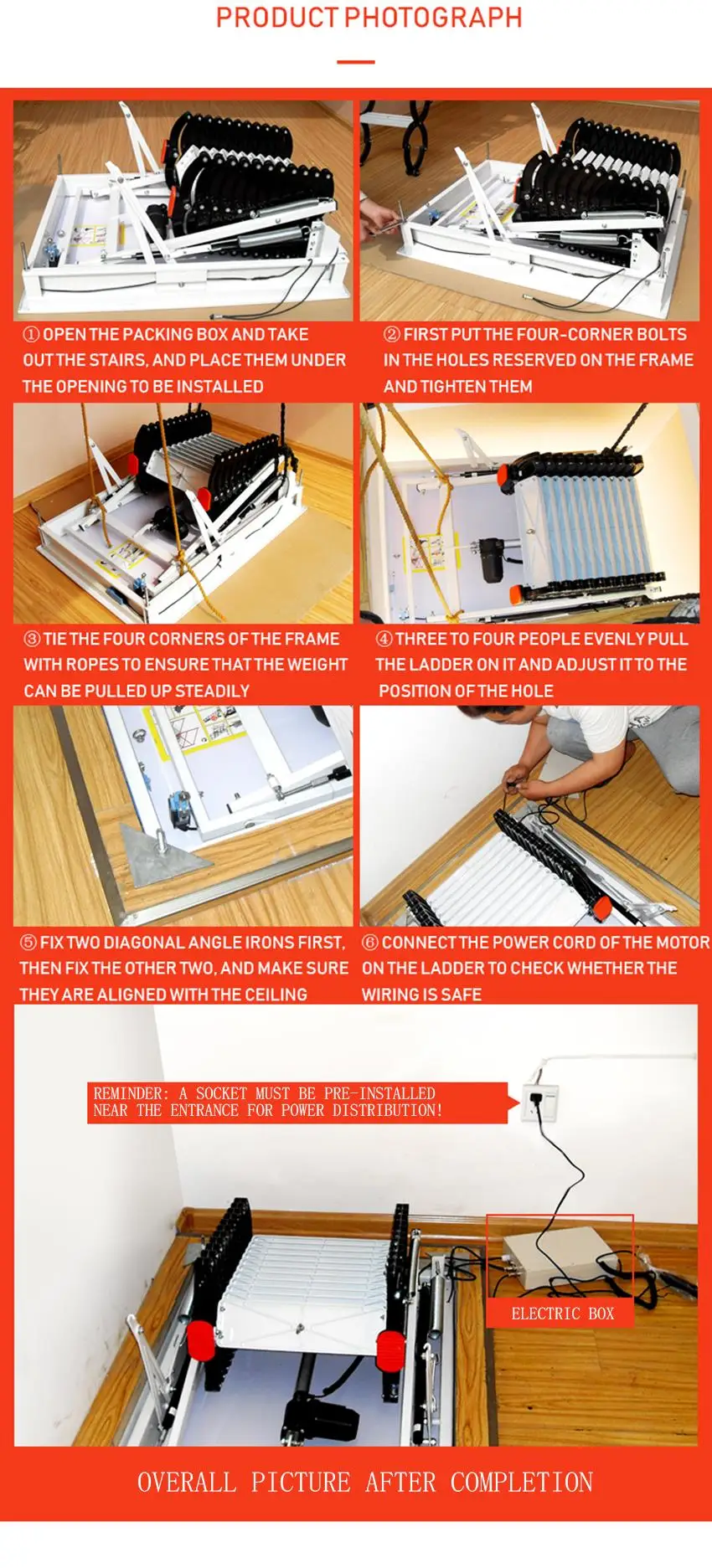 PRODUCT PHOTOGRAPH

① OPEN THE PACKING BOX AND TAKE OUT THE STAIRS, AND PLACE THEM UNDER THE OPENING TO BE INSTALLED

② FIRST PUT THE FOUR-CORNER BOLTS IN THE HOLES RESERVED ON THE FRAME AND TIGHTEN THEM

③ TIE THE FOUR CORNERS OF THE FRAME WITH ROPES TO ENSURE THAT THE WEIGHT CAN BE PULLED UP STEADILY

④ THREE TO FOUR PEOPLE EVENLY PULL THE LADDER ON IT AND ADJUST IT TO THE POSITION OF THE HOLE

⑤ FIX TWO DIAGONAL ANGLE IRONS FIRST, THEN FIX THE OTHER TWO, AND MAKE SURE THEY ARE ALIGNED WITH THE CEILING

⑥ CONNECT THE POWER CORD OF THE MOTOR ON THE LADDER TO CHECK WHETHER THE WIRING IS SAFE

REMINDER: A SOCKET MUST BE PRE-INSTALLED NEAR THE ENTRANCE FOR POWER DISTRIBUTION!

ELECTRIC BOX

OVERALL PICTURE AFTER COMPLETION