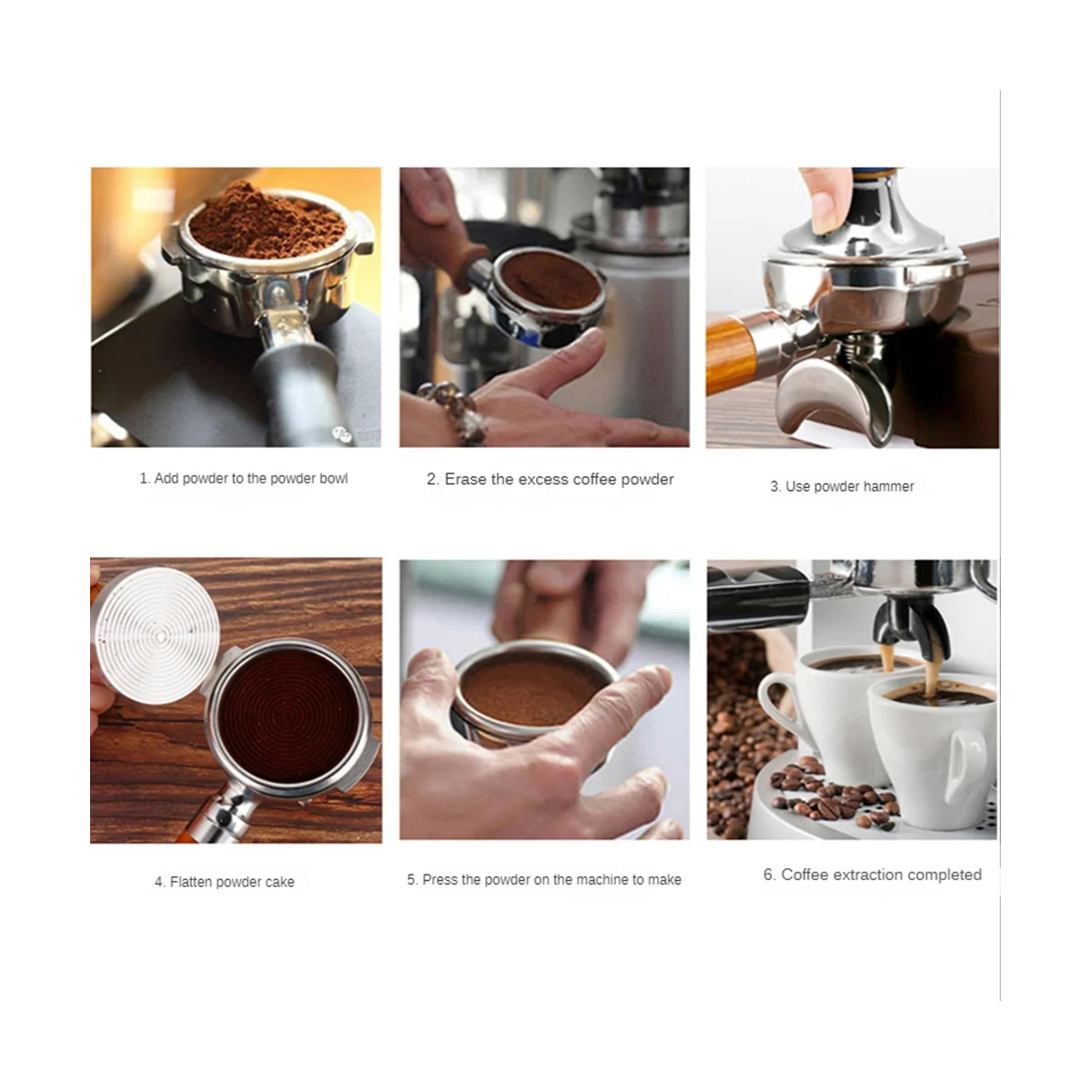 1. Add powder to the powder bowl

2. Erase the excess coffee powder

3. Use powder hammer

4. Flatten powder cake

5. Press the powder on the machine to make

6. Coffee extraction completed