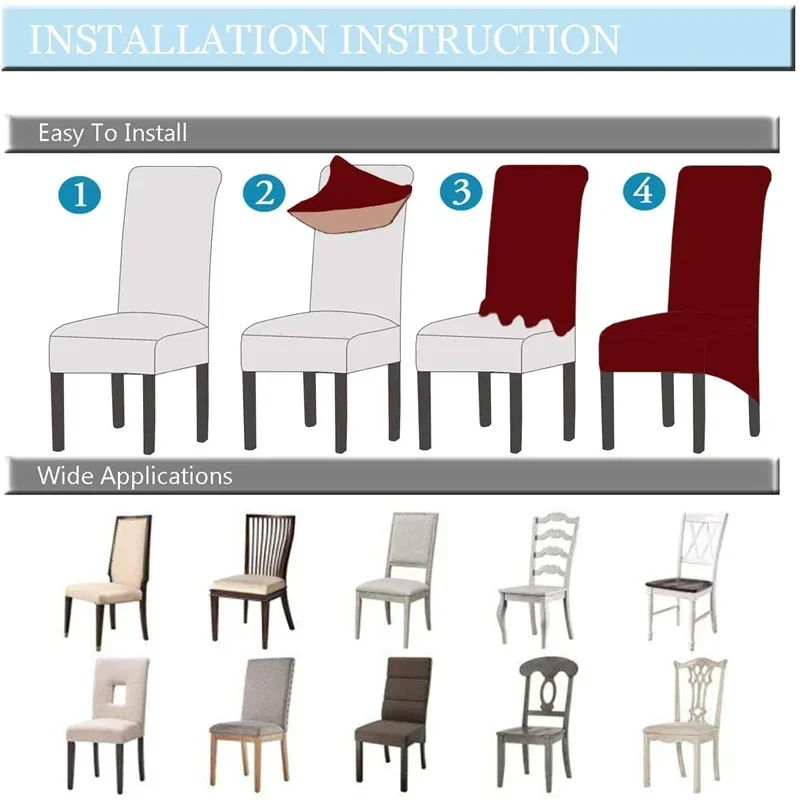 INSTALLATION INSTRUCTION

Easy To Install

1

2

3

4

Wide Applications