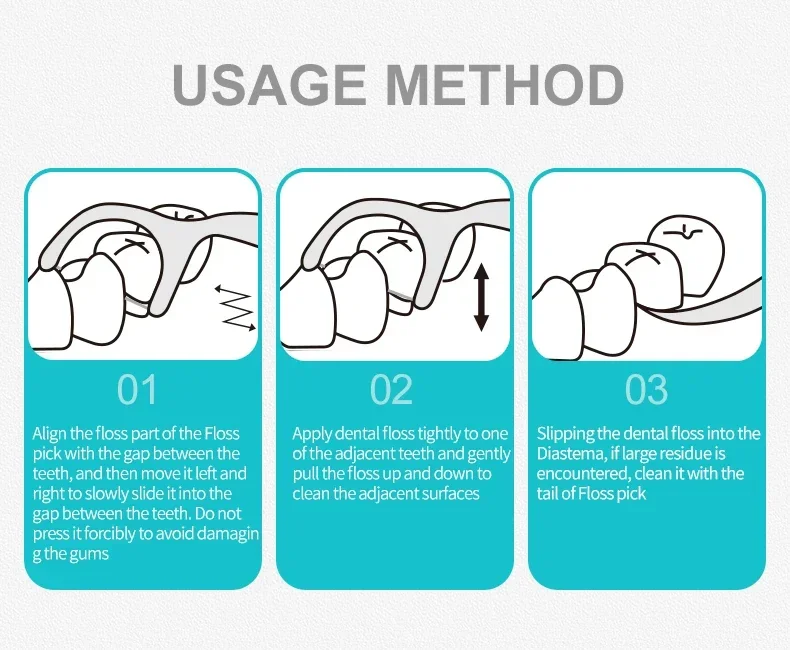 USAGE METHOD

01

Align the floss part of the Floss pick with the gap between the teeth, and then move it left and right to slowly slide it into the gap between the teeth. Do not press it forcibly to avoid damagin g the gums

02

Apply dental floss tightly to one of the adjacent teeth and gently pull the floss up and down to clean the adjacent surfaces

03

Slipping the dental floss into the Diastema, if large residue is encountered, clean it with the tail of Floss pick