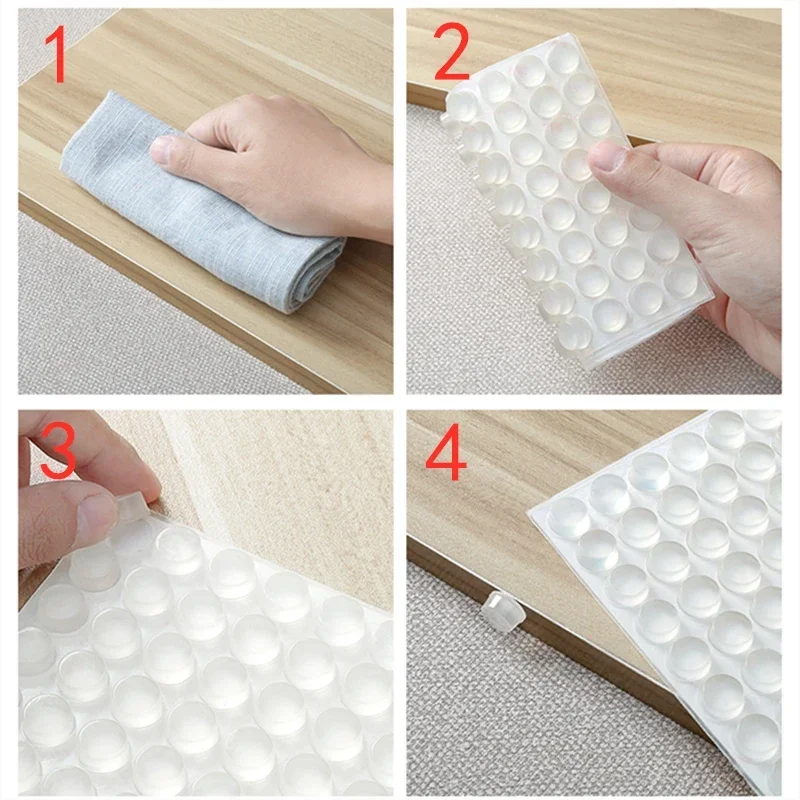 1

2

3

4