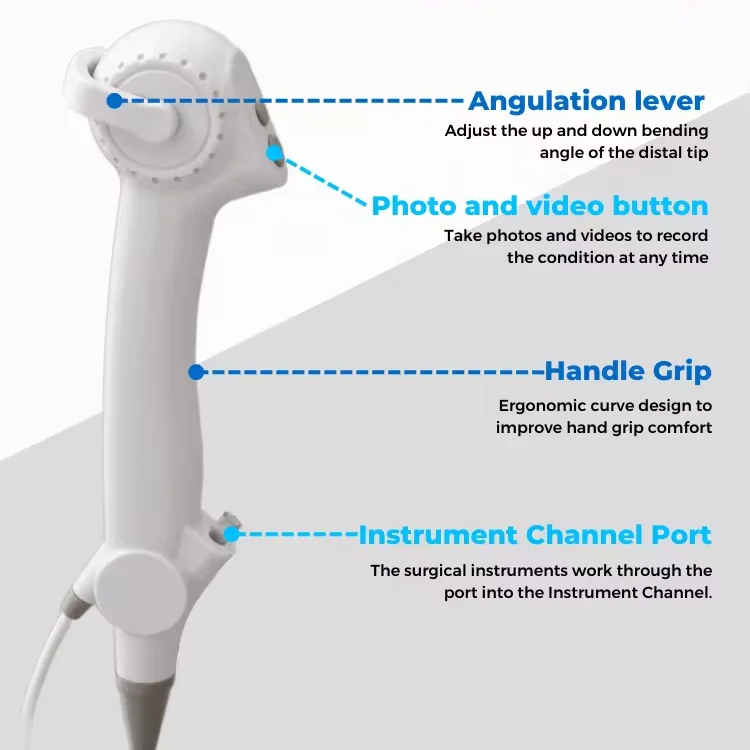 Angulation lever
Adjust the up and down bending angle of the distal tip

Photo and video button
Take photos and videos to record the condition at any time

Handle Grip
Ergonomic curve design to improve hand grip comfort

Instrument Channel Port
The surgical instruments work through the port into the Instrument Channel.