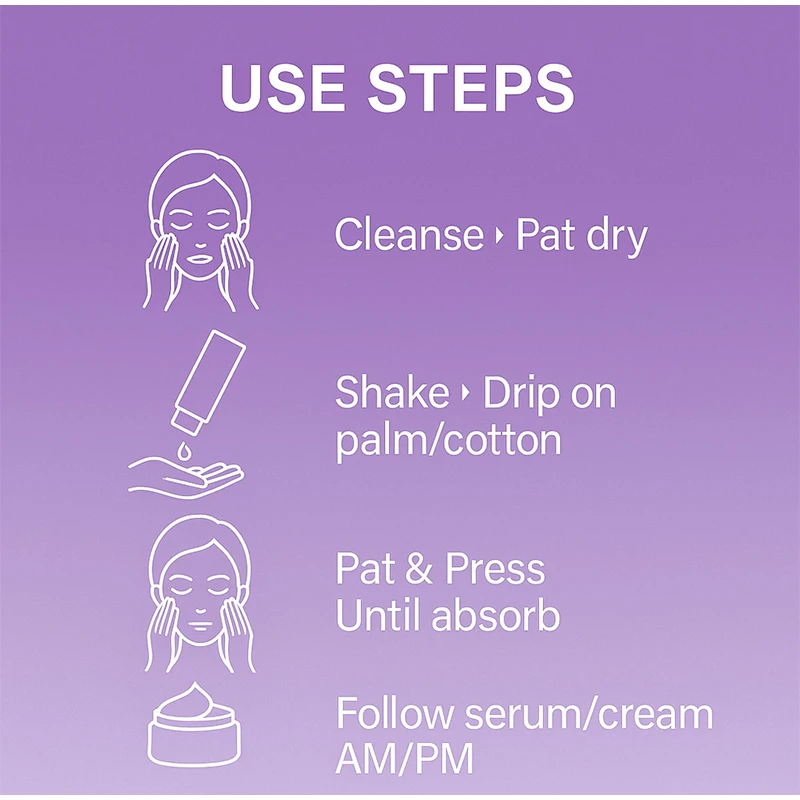 USE STEPS

Cleanse ‣ Pat dry

Shake ‣ Drip on palm/cotton

Pat & Press Until absorb

Follow serum/cream AM/PM