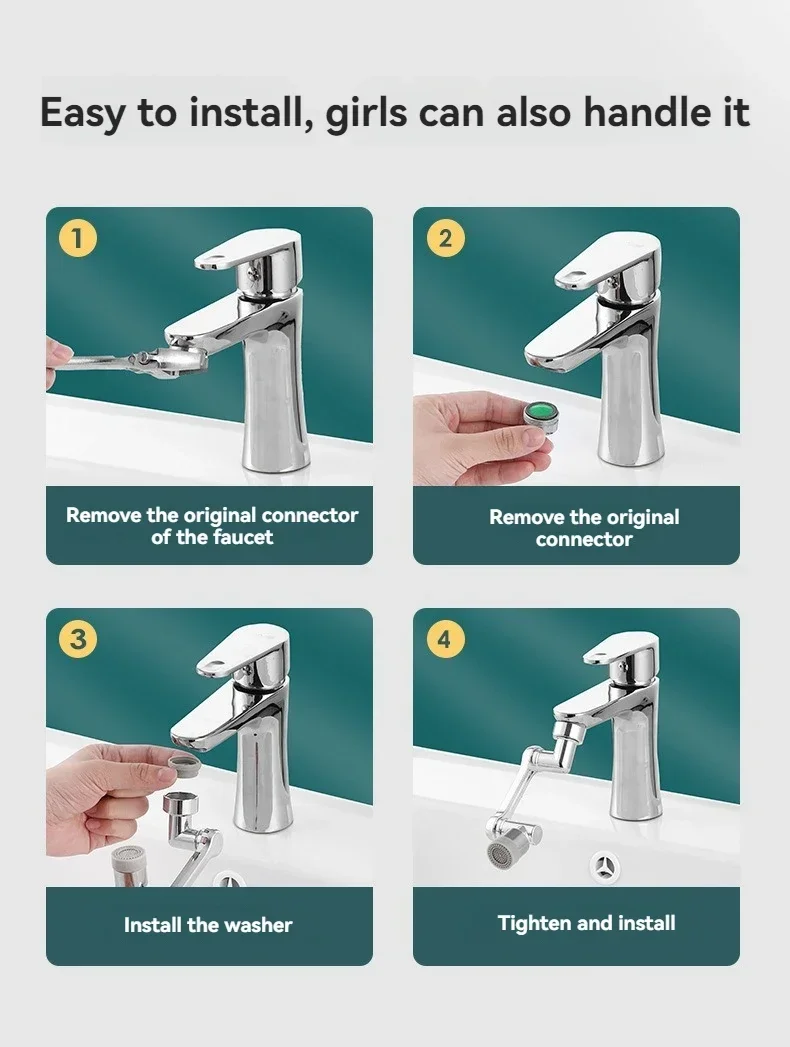 Easy to install, girls can also handle it

1

Remove the original connector of the faucet

2

Remove the original connector

3

Install the washer

4

Tighten and install