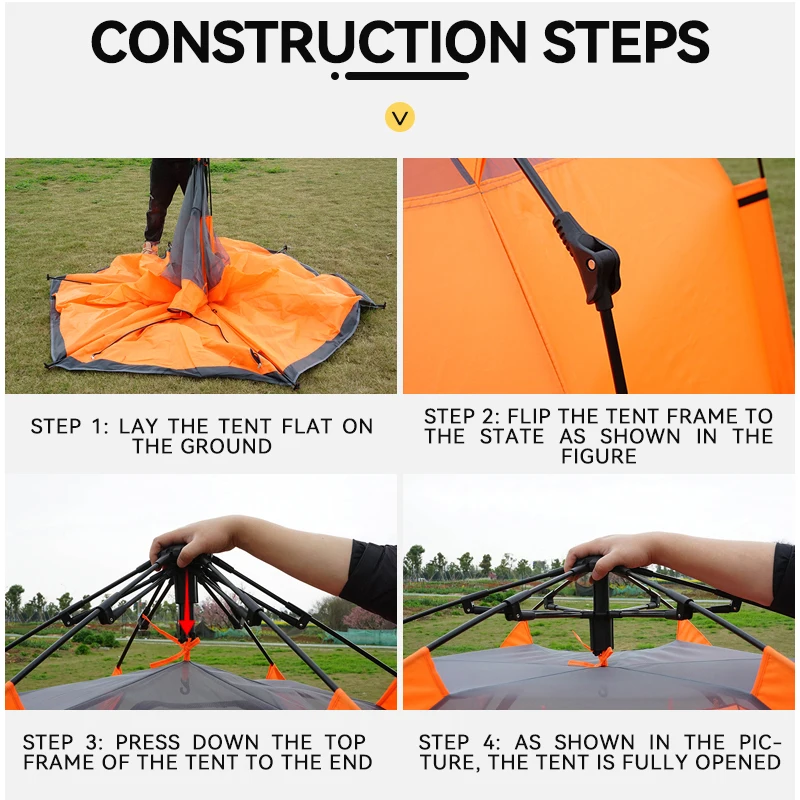 CONSTRUCTION STEPS

STEP 1: LAY THE TENT FLAT ON THE GROUND

STEP 2: FLIP THE TENT FRAME TO THE STATE AS SHOWN IN THE FIGURE

STEP 3: PRESS DOWN THE TOP FRAME OF THE TENT TO THE END

STEP 4: AS SHOWN IN THE PICTURE, THE TENT IS FULLY OPENED