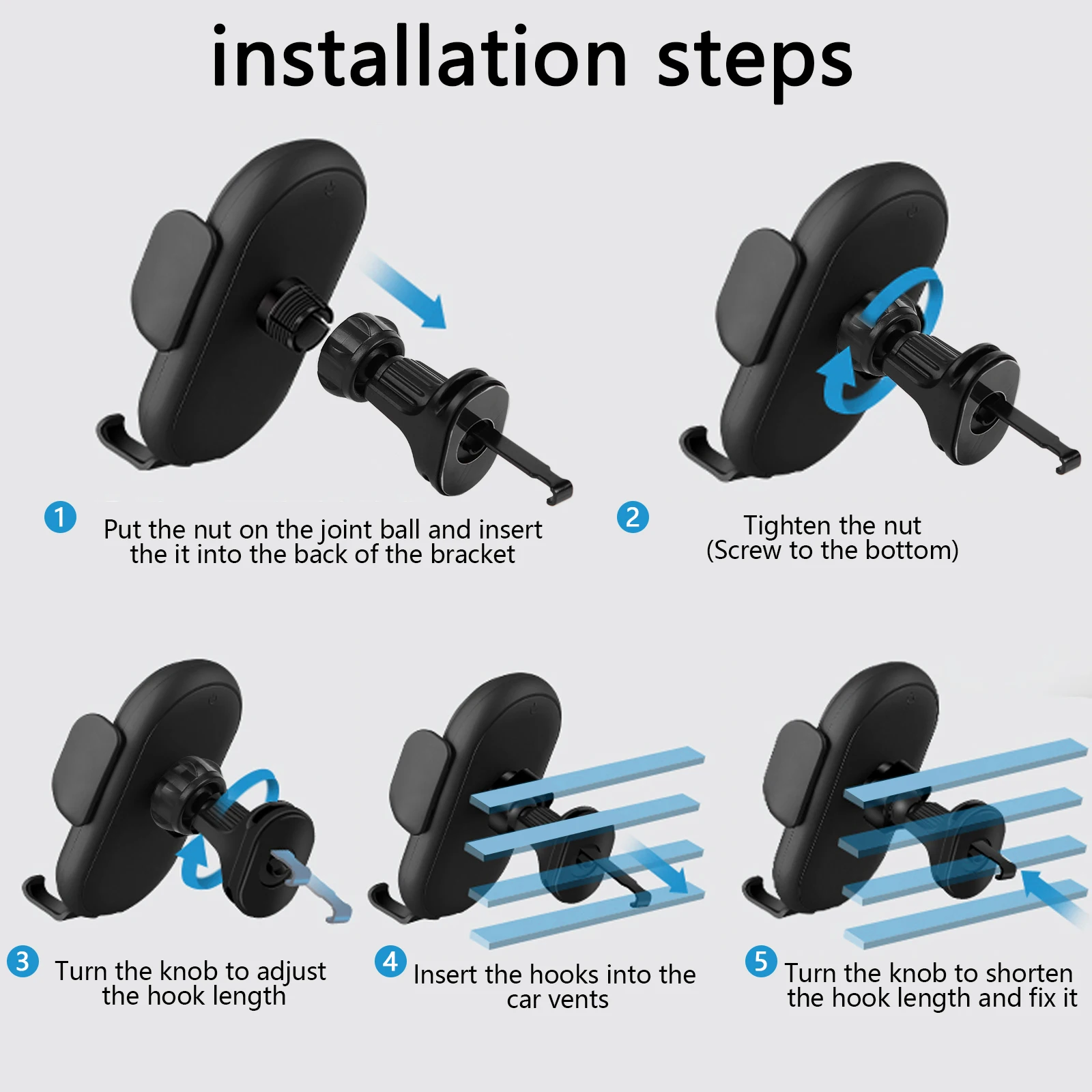 installation steps

1 Put the nut on the joint ball and insert the it into the back of the bracket

2 Tighten the nut (Screw to the bottom)

3 Turn the knob to adjust the hook length

4 Insert the hooks into the car vents

5 Turn the knob to shorten the hook length and fix it