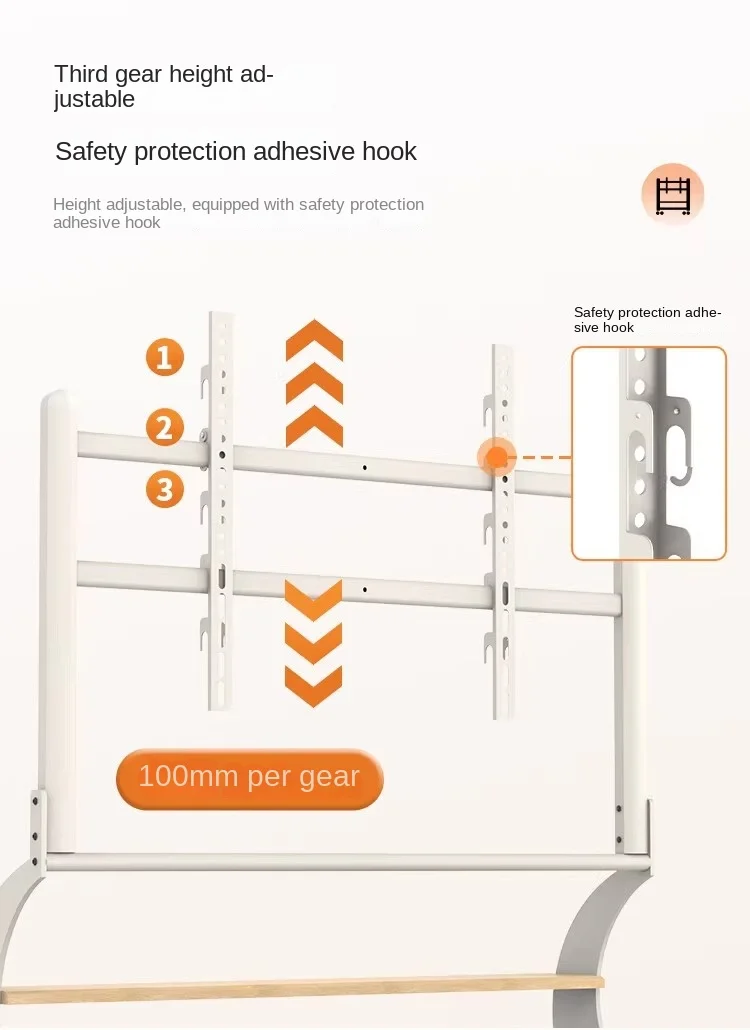 Third gear height adjustable

Safety protection adhesive hook

Height adjustable, equipped with safety protection adhesive hook

Safety protection adhesive hook

1

2

3

100mm per gear