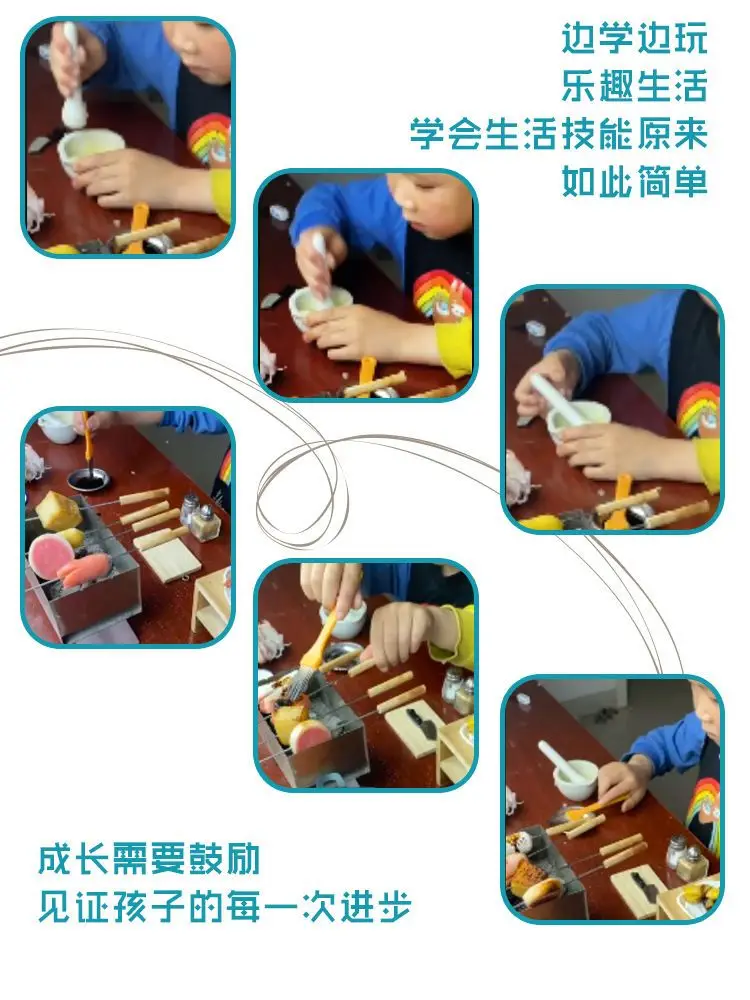 边学边玩
乐趣生活
学会生活技能原来
如此简单

成长需要鼓励
见证孩子的每一次进步