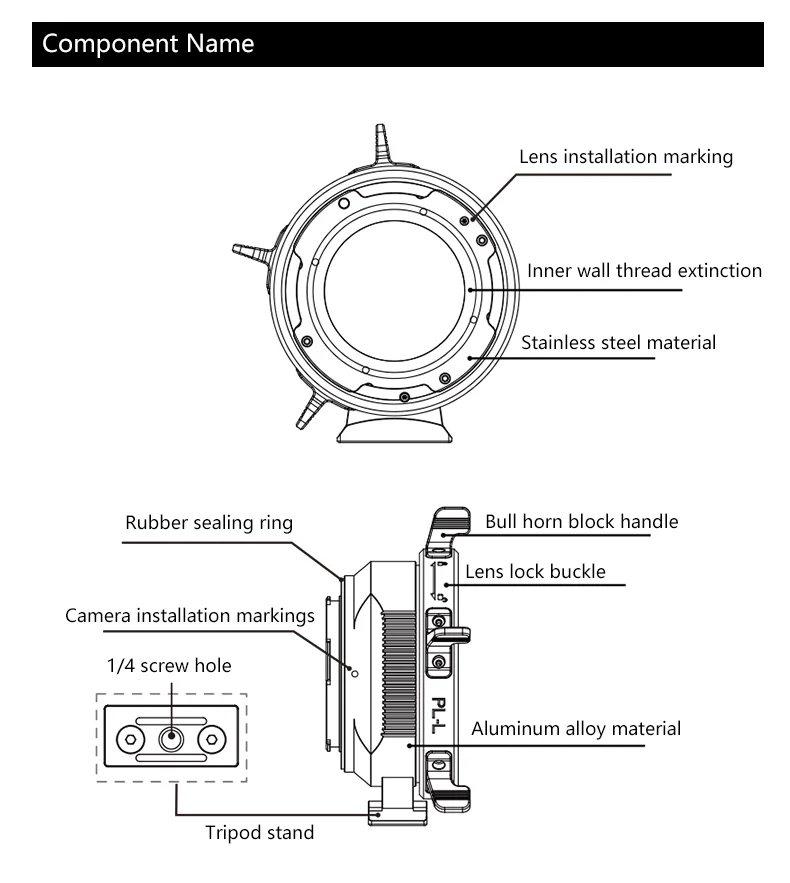 Component Name

Lens installation marking

Inner wall thread extinction

Stainless steel material

Rubber sealing ring

Bull horn block handle

Lens lock buckle

Camera installation markings

1/4 screw hole

PL-L

Aluminum alloy material

Tripod stand