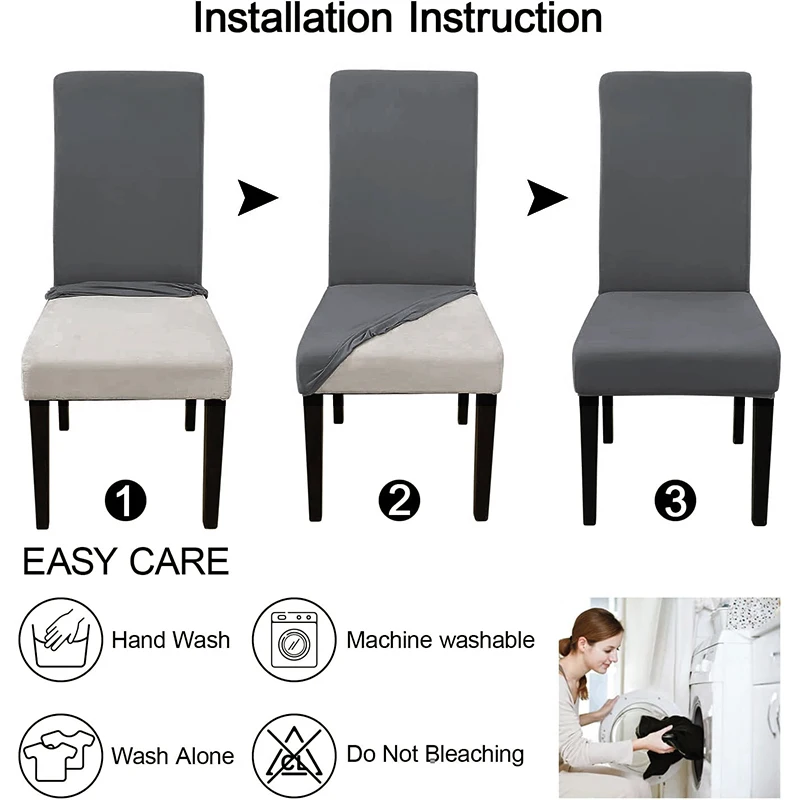 Installation Instruction

1

2

3

EASY CARE

Hand Wash

Machine washable

Wash Alone

CL

Do Not Bleaching