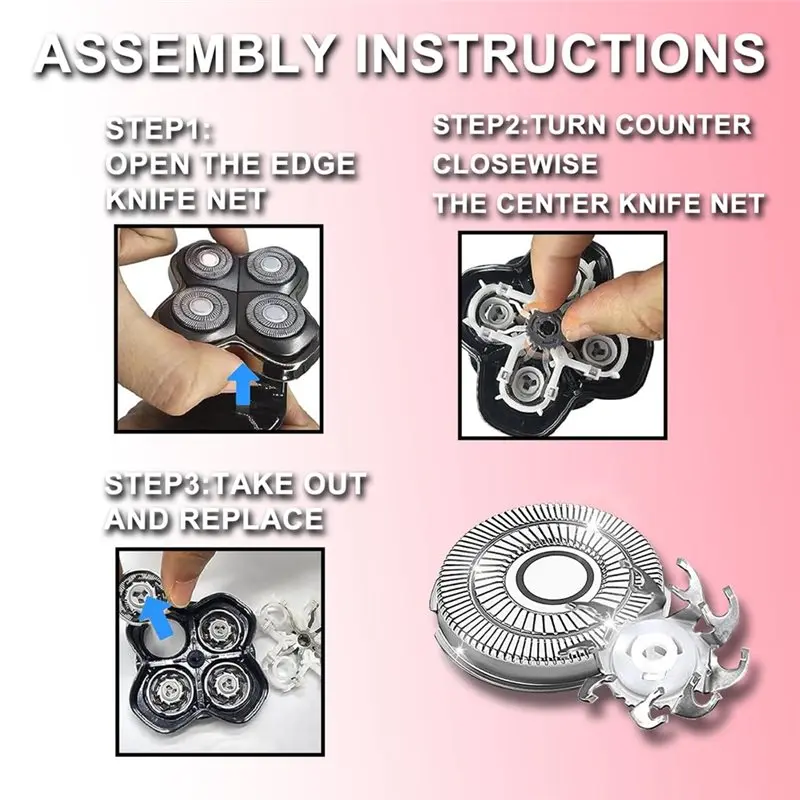 ASSEMBLY INSTRUCTIONS

STEP1:
OPEN THE EDGE KNIFE NET

STEP2:TURN COUNTER CLOSEWISE
THE CENTER KNIFE NET

STEP3:TAKE OUT AND REPLACE