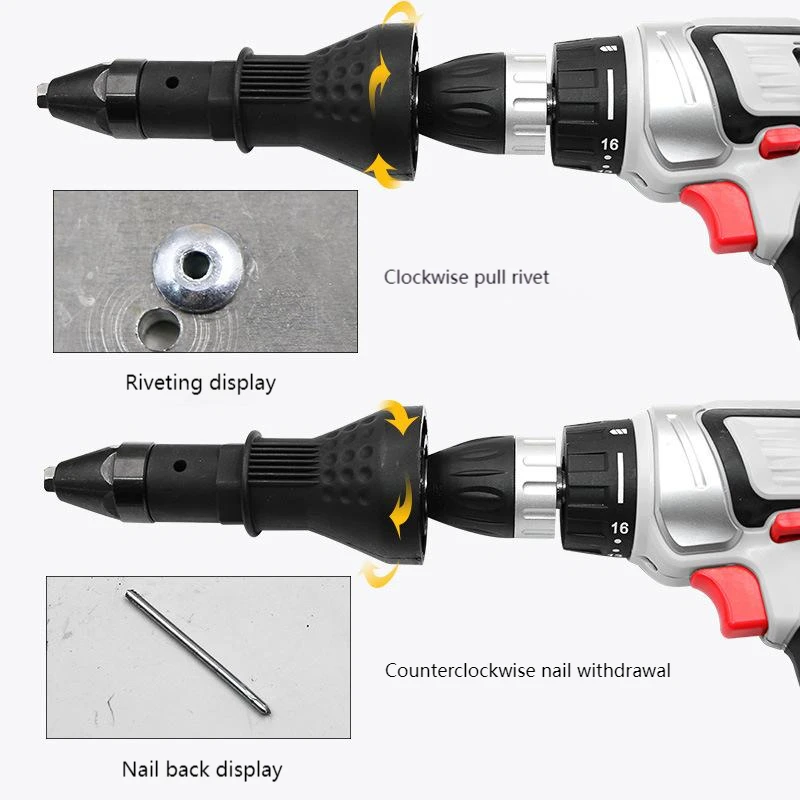 16

Clockwise pull rivet

Riveting display

16

Counterclockwise nail withdrawal

Nail back display