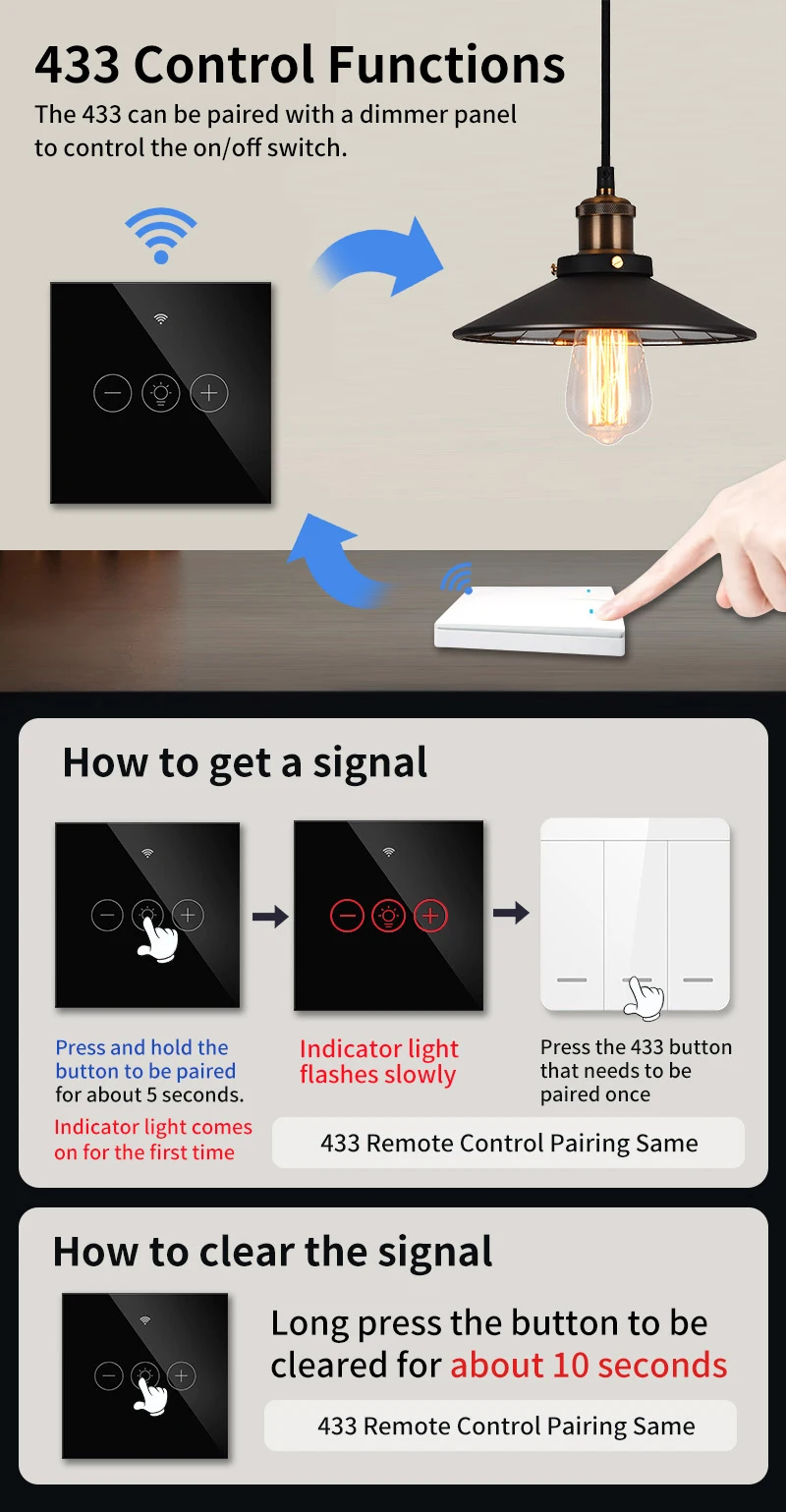 433 Control Functions

The 433 can be paired with a dimmer panel to control the on/off switch.

How to get a signal

Press and hold the button to be paired for about 5 seconds.

Indicator light comes on for the first time

Indicator light flashes slowly

Press the 433 button that needs to be paired once

433 Remote Control Pairing Same

How to clear the signal

Long press the button to be cleared for about 10 seconds

433 Remote Control Pairing Same