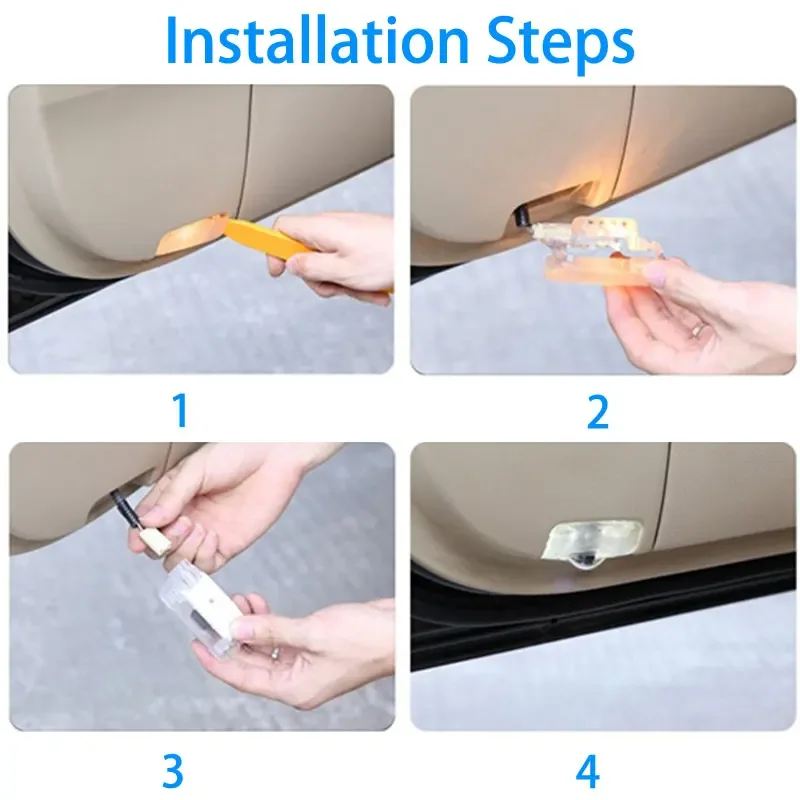 Installation Steps

1

2

3

4