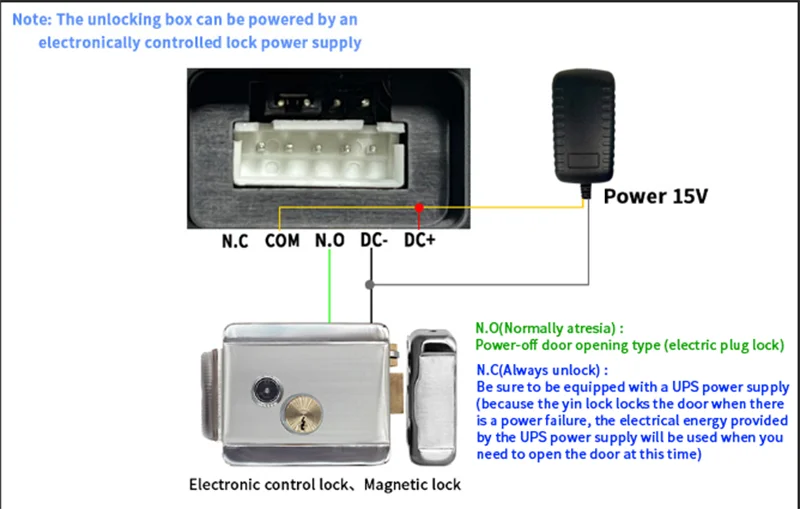 Note: The unlocking box can be powered by an electronically controlled lock power supply

Power 15V

N.C COM N.O DC- DC+

N.O(Normally atresia) :
Power-off door opening type (electric plug lock)

N.C(Always unlock) :
Be sure to be equipped with a UPS power supply (because the yin lock locks the door when there is a power failure, the electrical energy provided by the UPS power supply will be used when you need to open the door at this time)

Electronic control lock、Magnetic lock