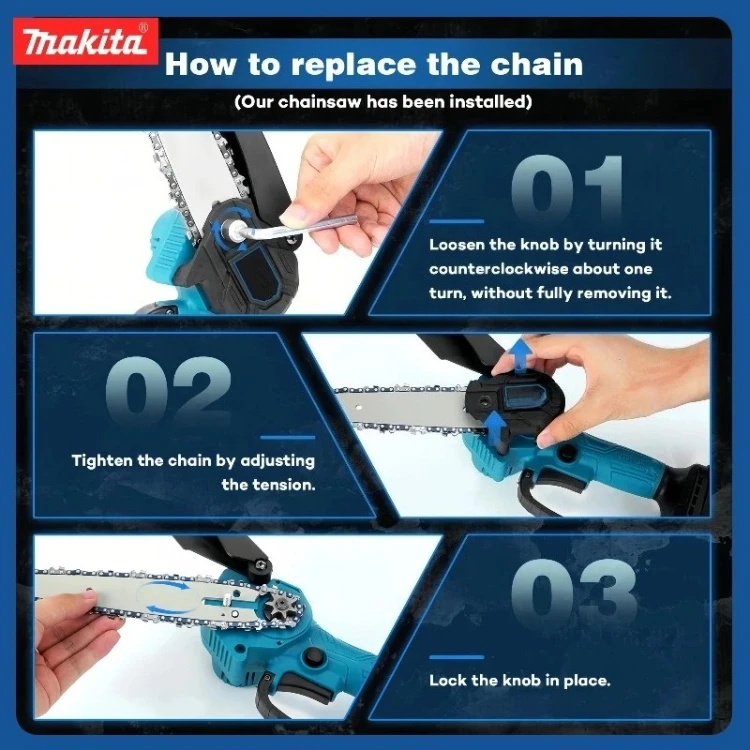 makita®

How to replace the chain

(Our chainsaw has been installed)

01

Loosen the knob by turning it counterclockwise about one turn, without fully removing it.

02

Tighten the chain by adjusting the tension.

03

Lock the knob in place.