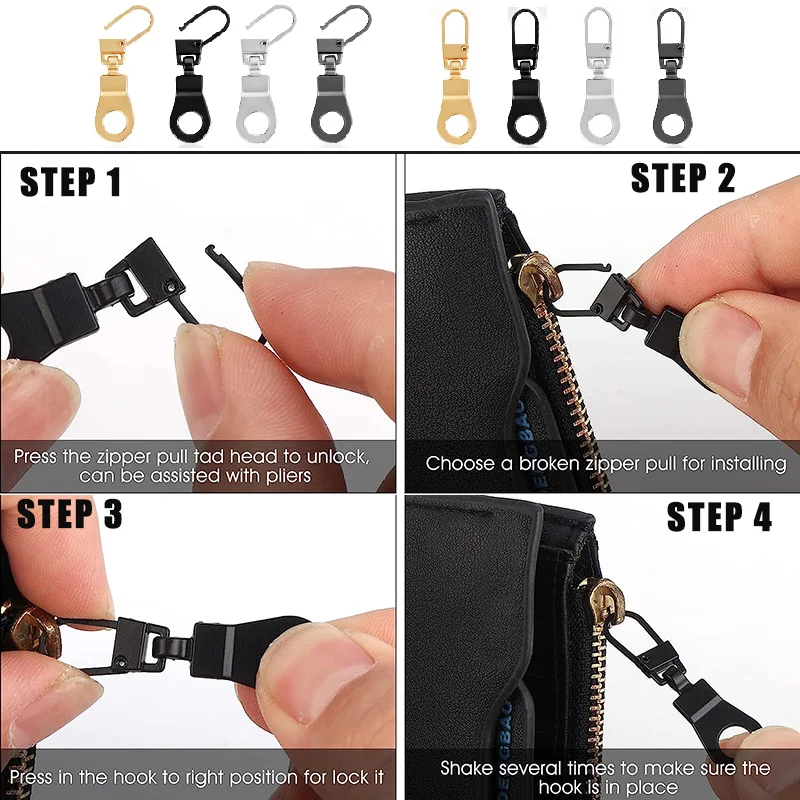 STEP 1

Press the zipper pull tad head to unlock, can be assisted with pliers

STEP 2

Choose a broken zipper pull for installing

STEP 3

Press in the hook to right position for lock it

STEP 4

Shake several times to make sure the hook is in place