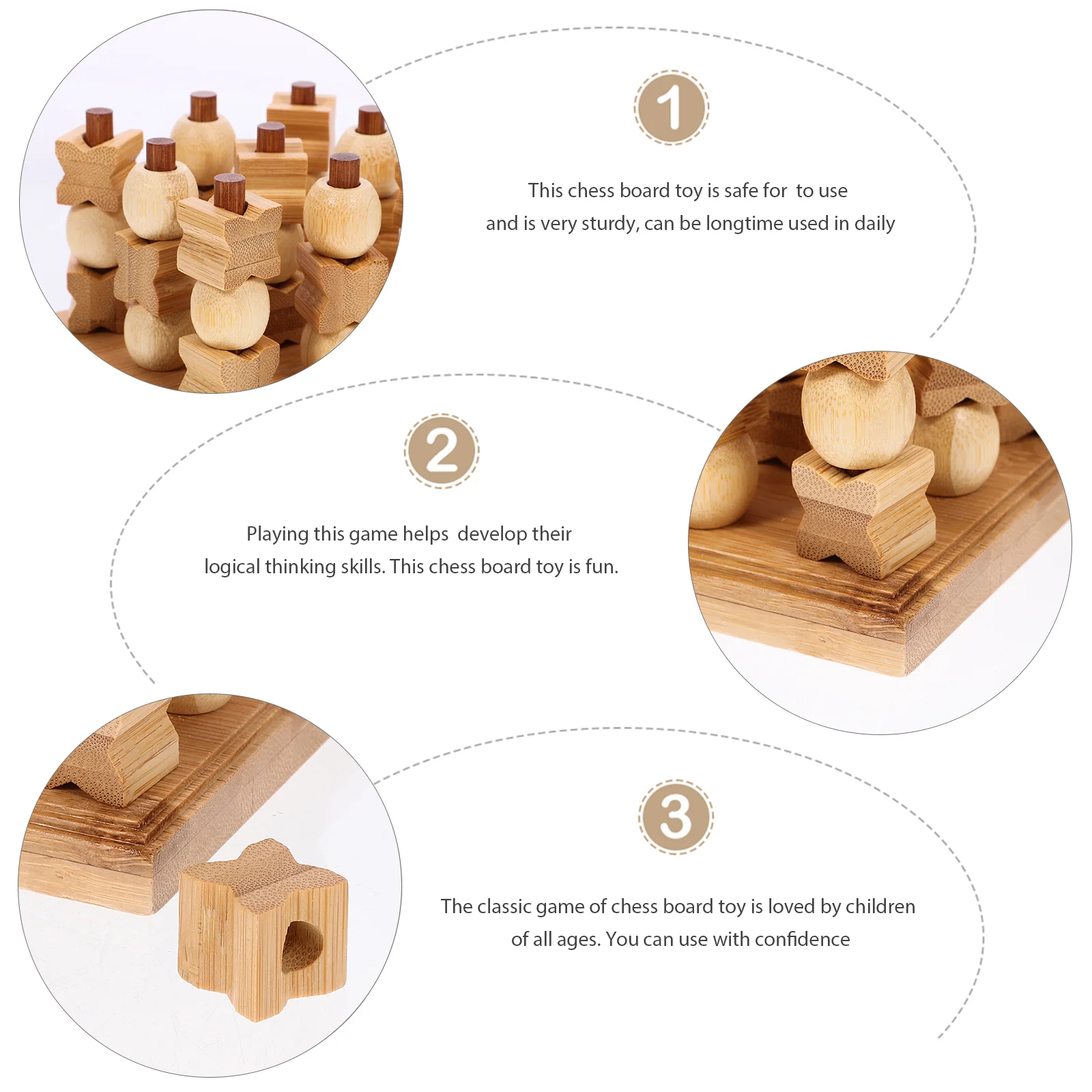 1

This chess board toy is safe for  to use and is very sturdy, can be longtime used in daily

2

Playing this game helps  develop their logical thinking skills. This chess board toy is fun.

3

The classic game of chess board toy is loved by children of all ages. You can use with confidence