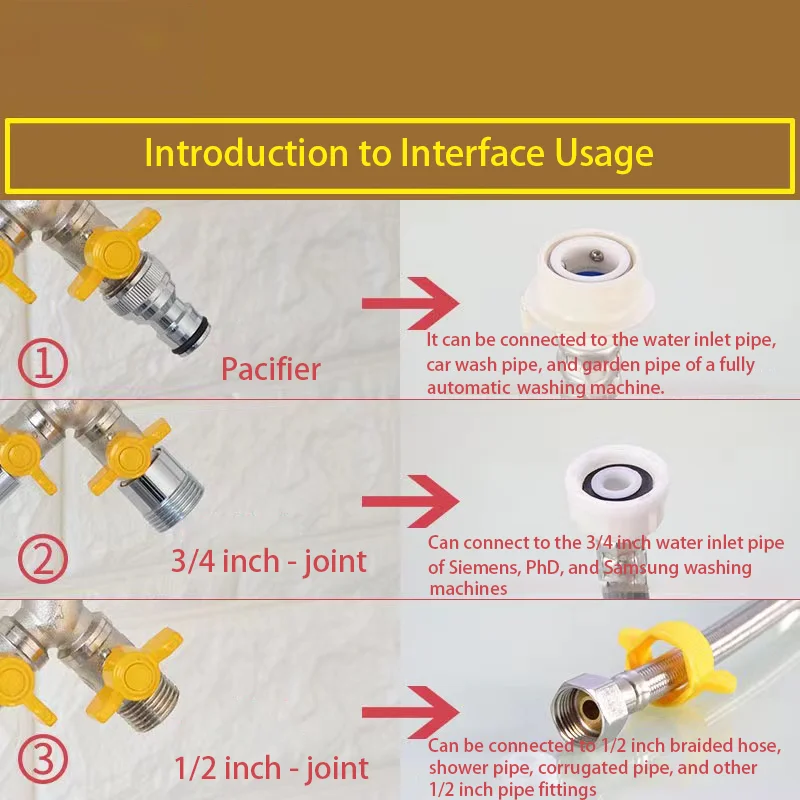 Introduction to Interface Usage

①

Pacifier

It can be connected to the water inlet pipe, car wash pipe, and garden pipe of a fully automatic washing machine.

②

3/4 inch - joint

Can connect to the 3/4 inch water inlet pipe of Siemens, PhD, and Samsung washing machines

③

1/2 inch - joint

Can be connected to 1/2 inch braided hose, shower pipe, corrugated pipe, and other 1/2 inch pipe fittings