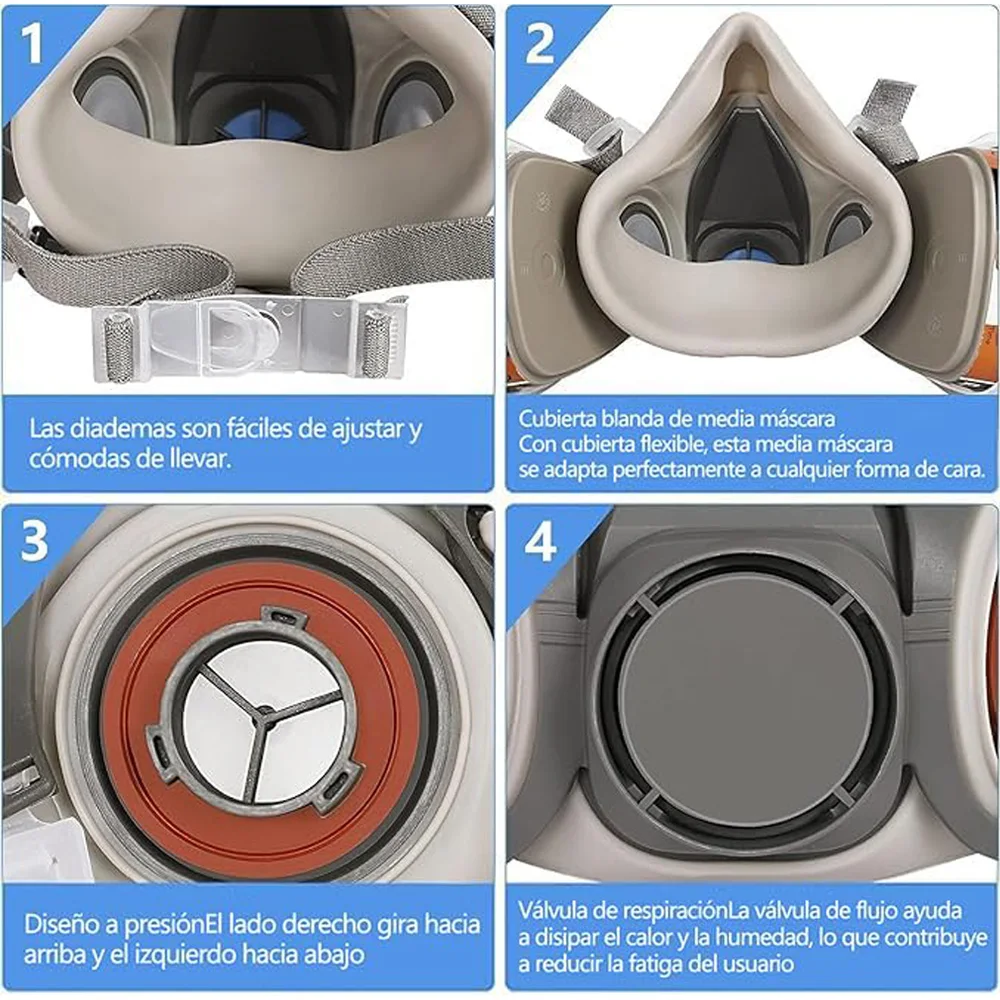 1

Las diademas son fáciles de ajustar y cómodas de llevar.

2

Cubierta blanda de media máscara
Con cubierta flexible, esta media máscara se adapta perfectamente a cualquier forma de cara.

3

Diseño a presiónEl lado derecho gira hacia arriba y el izquierdo hacia abajo

4

Válvula de respiraciónLa válvula de flujo ayuda a disipar el calor y la humedad, lo que contribuye a reducir la fatiga del usuario