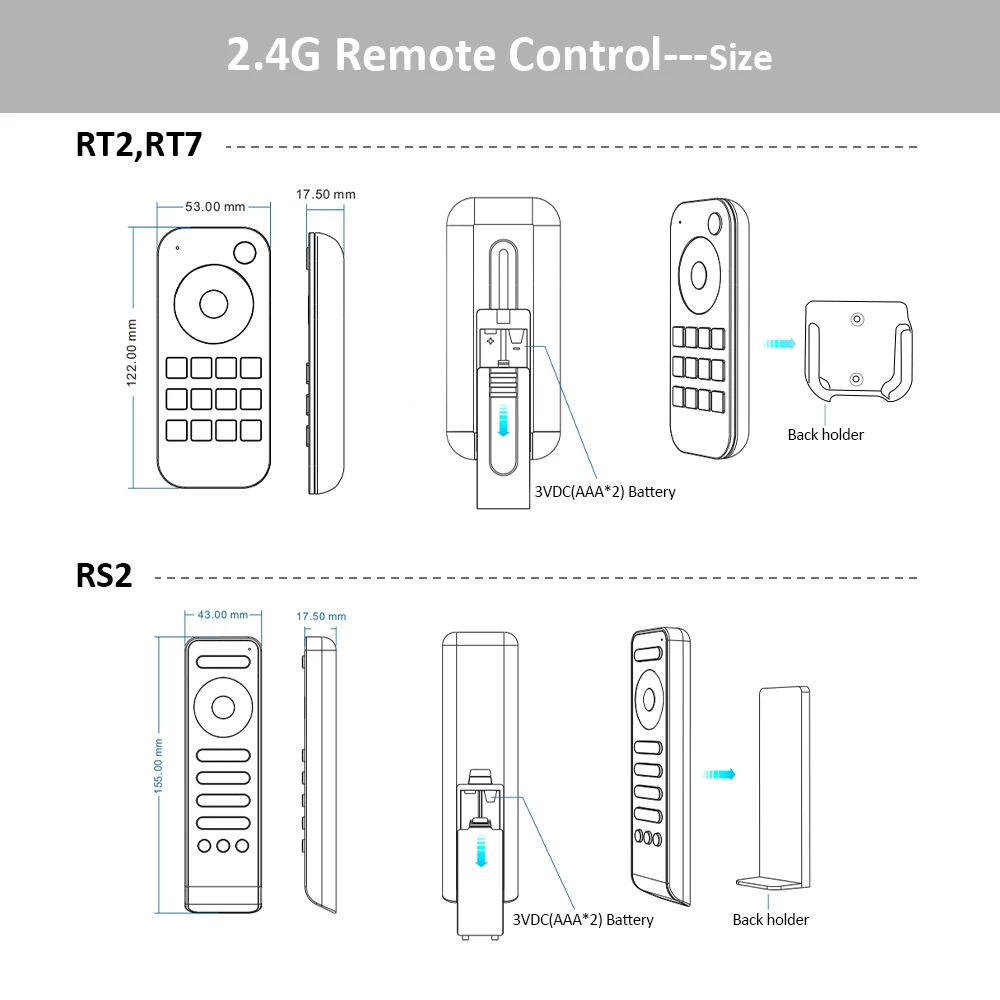 2.4G Remote Control---Size

RT2,RT7

53.00 mm
17.50 mm
122.00 mm

3VDC(AAA*2) Battery

Back holder

RS2

43.00 mm
17.50 mm
155.00 mm

3VDC(AAA*2) Battery

Back holder