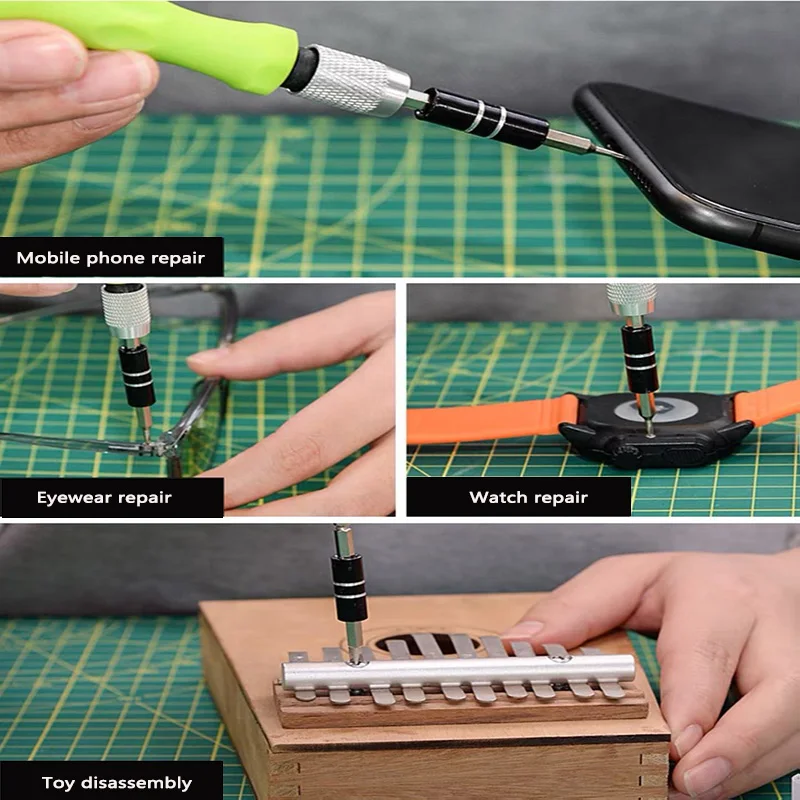 Mobile phone repair

Eyewear repair

Watch repair

Toy disassembly