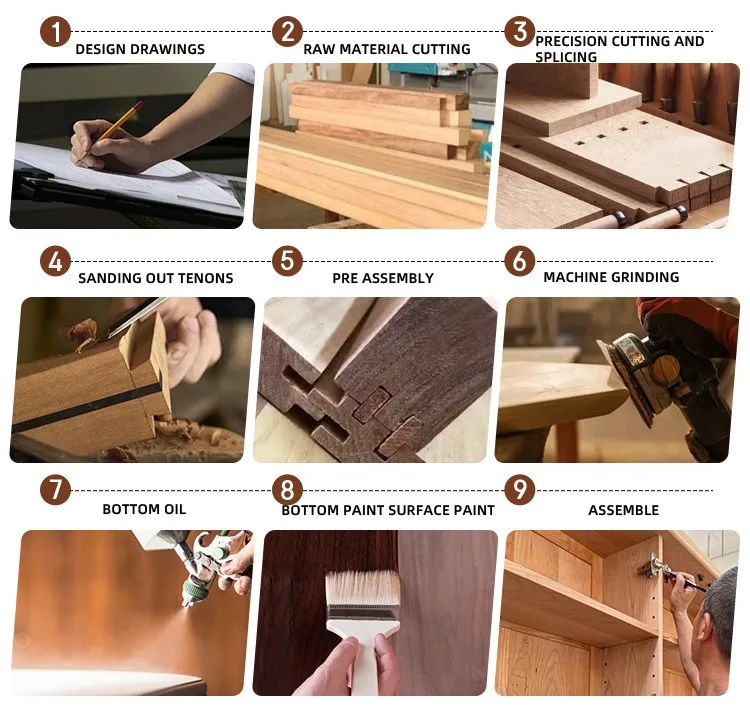 1 DESIGN DRAWINGS

2 RAW MATERIAL CUTTING

3 PRECISION CUTTING AND SPLICING

4 SANDING OUT TENONS

5 PRE ASSEMBLY

6 MACHINE GRINDING

7 BOTTOM OIL

8 BOTTOM PAINT SURFACE PAINT

9 ASSEMBLE