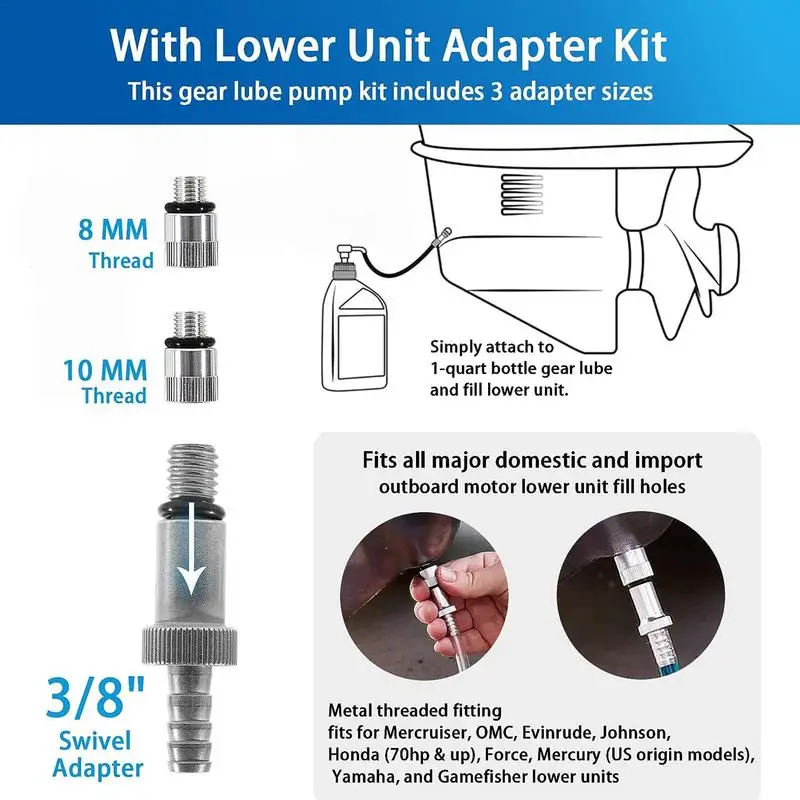 With Lower Unit Adapter Kit
This gear lube pump kit includes 3 adapter sizes

8 MM
Thread

10 MM
Thread

3/8"
Swivel
Adapter

Simply attach to
1-quart bottle gear lube
and fill lower unit.

Fits all major domestic and import
outboard motor lower unit fill holes

Metal threaded fitting
fits for Mercruiser, OMC, Evinrude, Johnson, Honda (70hp & up), Force, Mercury (US origin models), Yamaha, and Gamefisher lower units