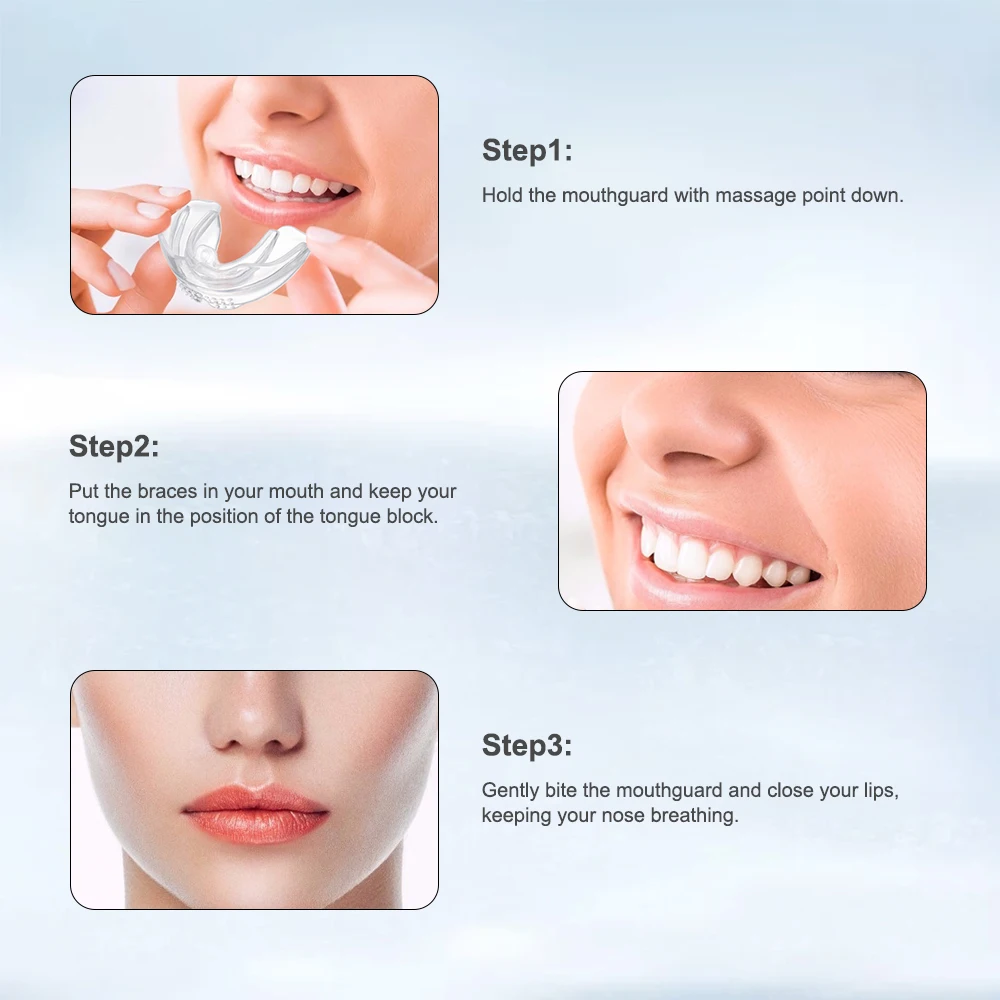 Step1:

Hold the mouthguard with massage point down.

Step2:

Put the braces in your mouth and keep your tongue in the position of the tongue block.

Step3:

Gently bite the mouthguard and close your lips, keeping your nose breathing.