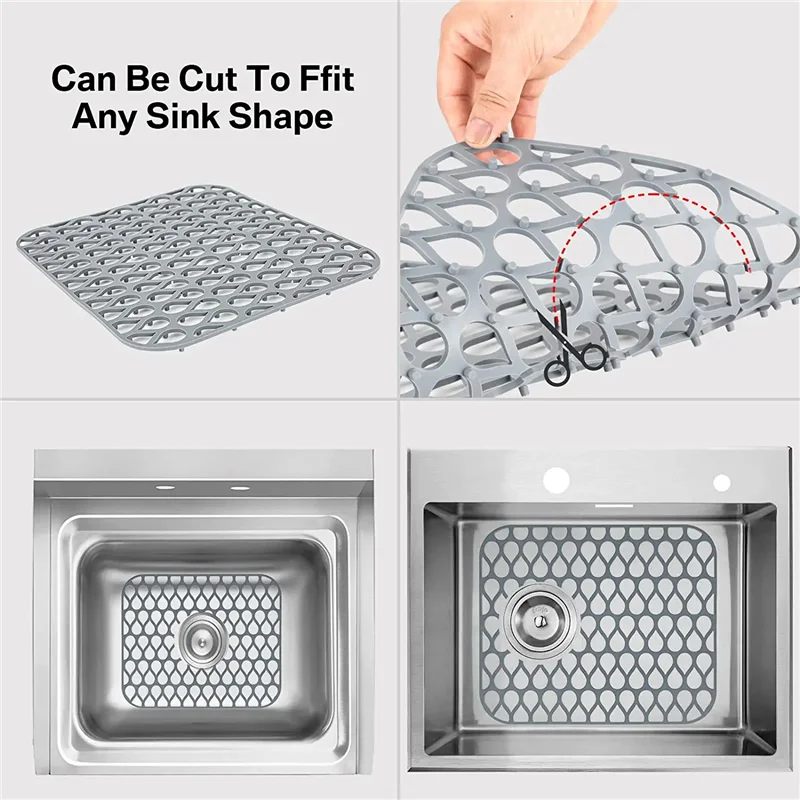 Can Be Cut To Ffit Any Sink Shape