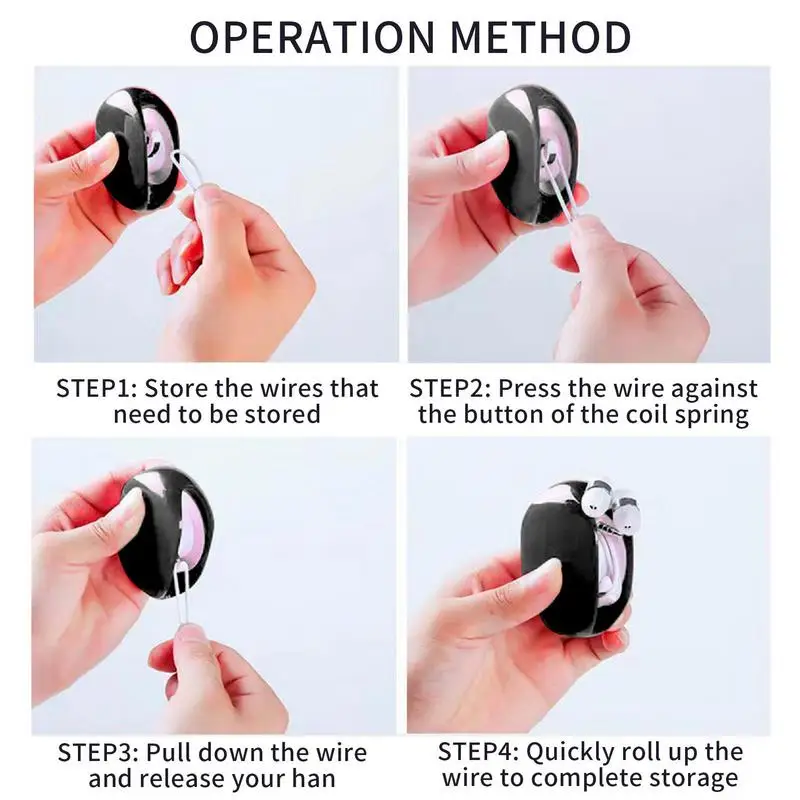 OPERATION METHOD

STEP1: Store the wires that need to be stored

STEP2: Press the wire against the button of the coil spring

STEP3: Pull down the wire and release your han

STEP4: Quickly roll up the wire to complete storage