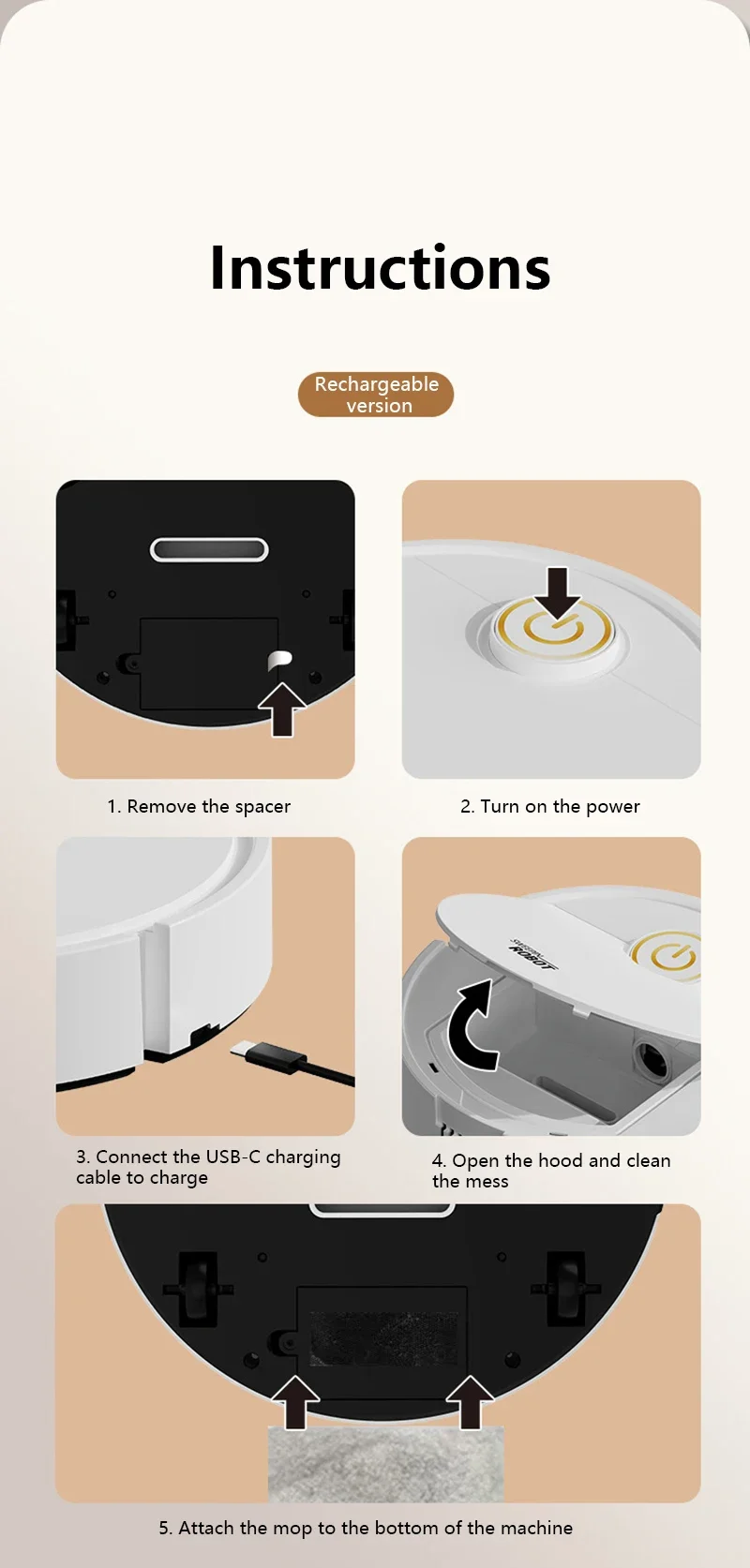 Instructions

Rechargeable version

1. Remove the spacer

2. Turn on the power

3. Connect the USB-C charging cable to charge

ROBOT

4. Open the hood and clean the mess

5. Attach the mop to the bottom of the machine