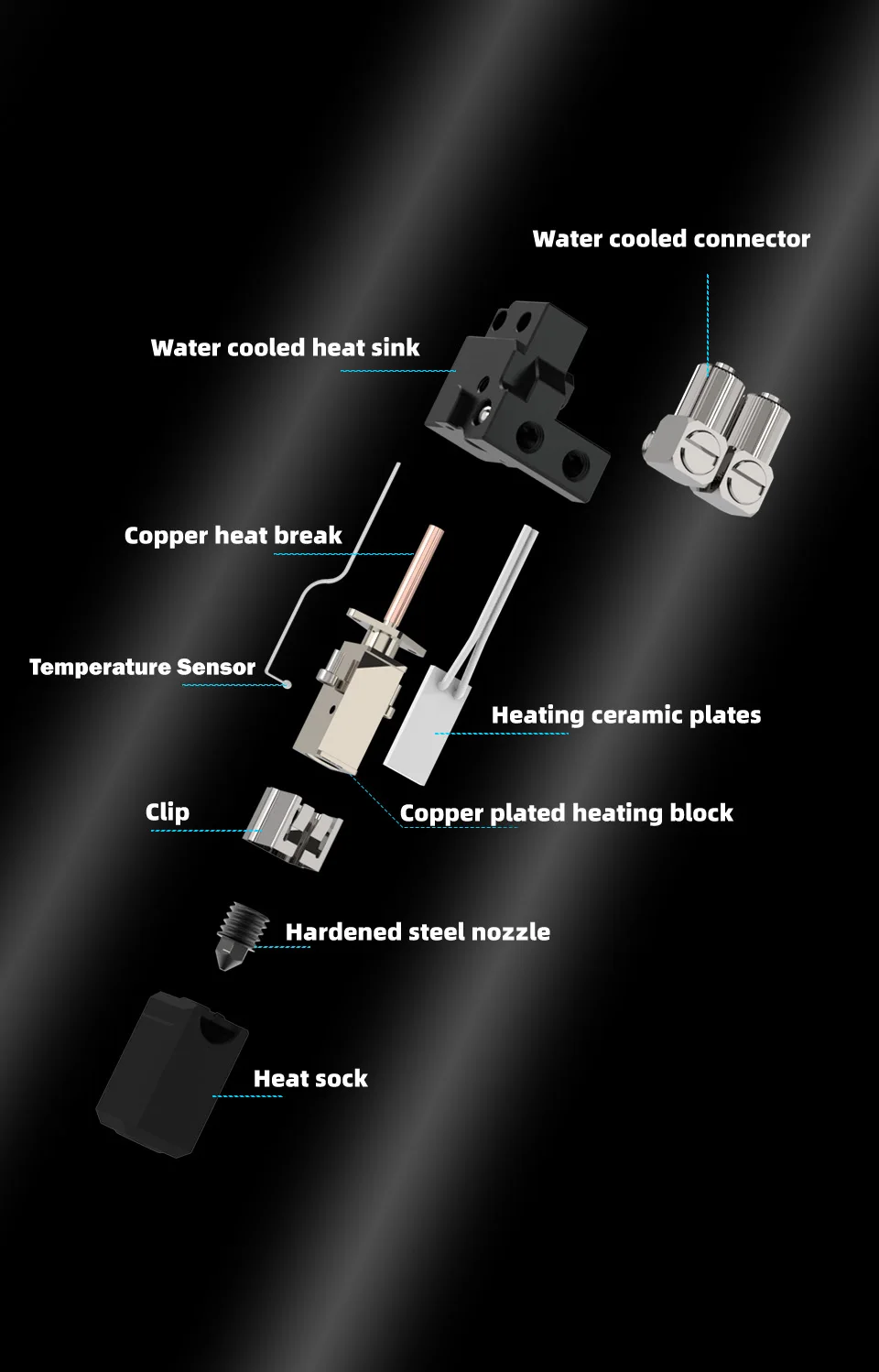 Water cooled connector

Water cooled heat sink

Copper heat break

Temperature Sensor

Heating ceramic plates

Clip

Copper plated heating block

Hardened steel nozzle

Heat sock