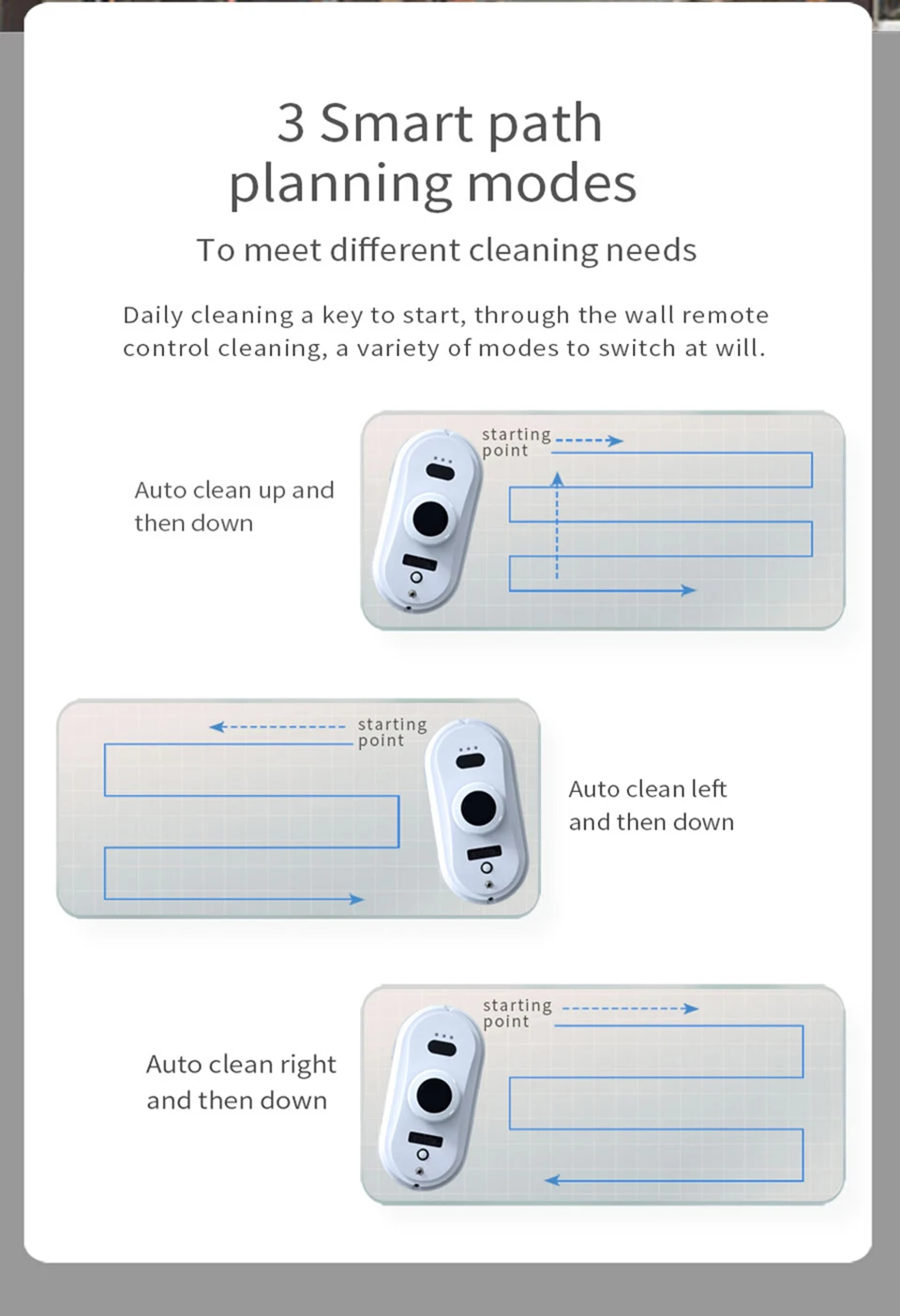 3 Smart path planning modes

To meet different cleaning needs

Daily cleaning a key to start, through the wall remote control cleaning, a variety of modes to switch at will.

Auto clean up and then down

starting point

starting point

Auto clean left and then down

Auto clean right and then down

starting point