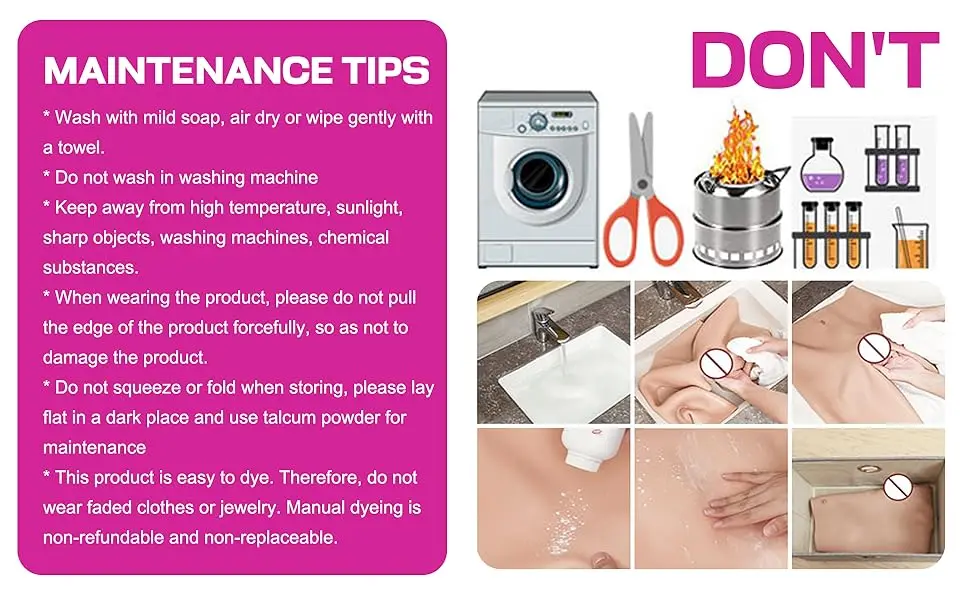 MAINTENANCE TIPS

* Wash with mild soap, air dry or wipe gently with a towel.
* Do not wash in washing machine
* Keep away from high temperature, sunlight, sharp objects, washing machines, chemical substances.
* When wearing the product, please do not pull the edge of the product forcefully, so as not to damage the product.
* Do not squeeze or fold when storing, please lay flat in a dark place and use talcum powder for maintenance
* This product is easy to dye. Therefore, do not wear faded clothes or jewelry. Manual dyeing is non-refundable and non-replaceable.

DON'T