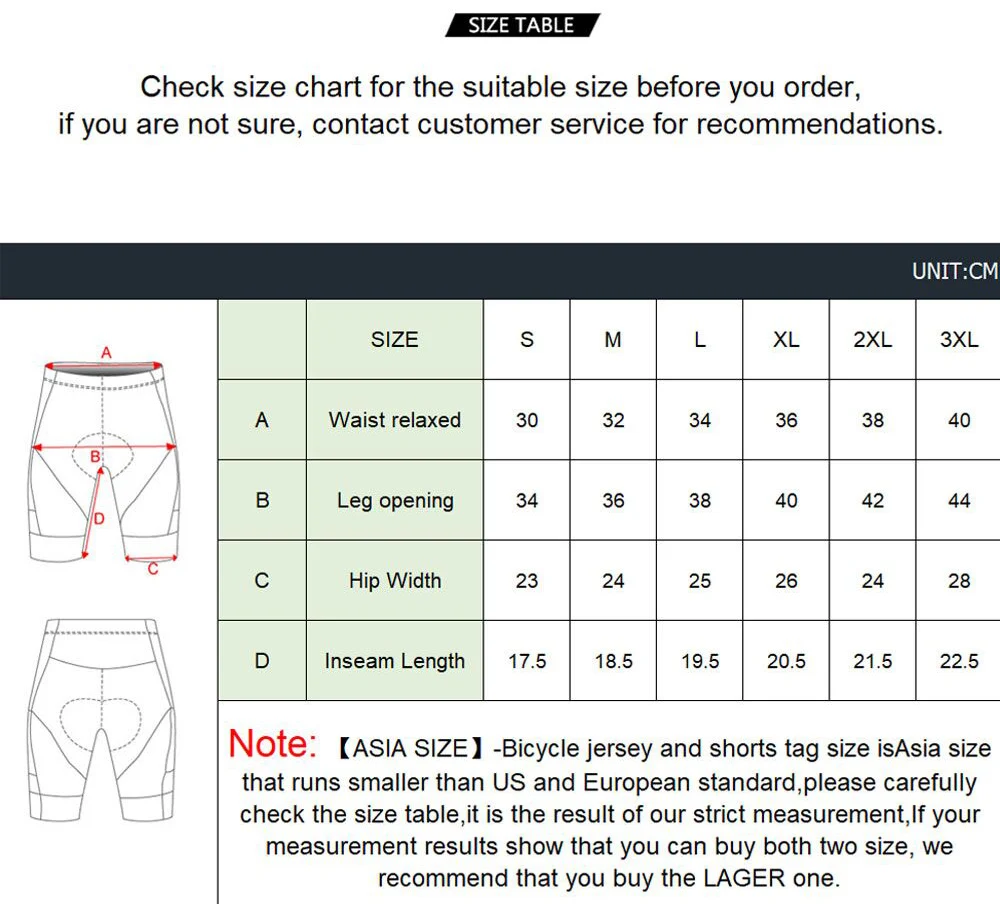 SIZE TABLE

Check size chart for the suitable size before you order, if you are not sure, contact customer service for recommendations.

UNIT:CM

A
B
D
C

| | SIZE | S | M | L | XL | 2XL | 3XL |
|---|---|---|---|---|---|---|---|
| A | Waist relaxed | 30 | 32 | 34 | 36 | 38 | 40 |
| B | Leg opening | 34 | 36 | 38 | 40 | 42 | 44 |
| C | Hip Width | 23 | 24 | 25 | 26 | 24 | 28 |
| D | Inseam Length | 17.5 | 18.5 | 19.5 | 20.5 | 21.5 | 22.5 |

Note: 【ASIA SIZE】-Bicycle jersey and shorts tag size isAsia size that runs smaller than US and European standard,please carefully check the size table,it is the result of our strict measurement,If your measurement results show that you can buy both two size, we recommend that you buy the LAGER one.