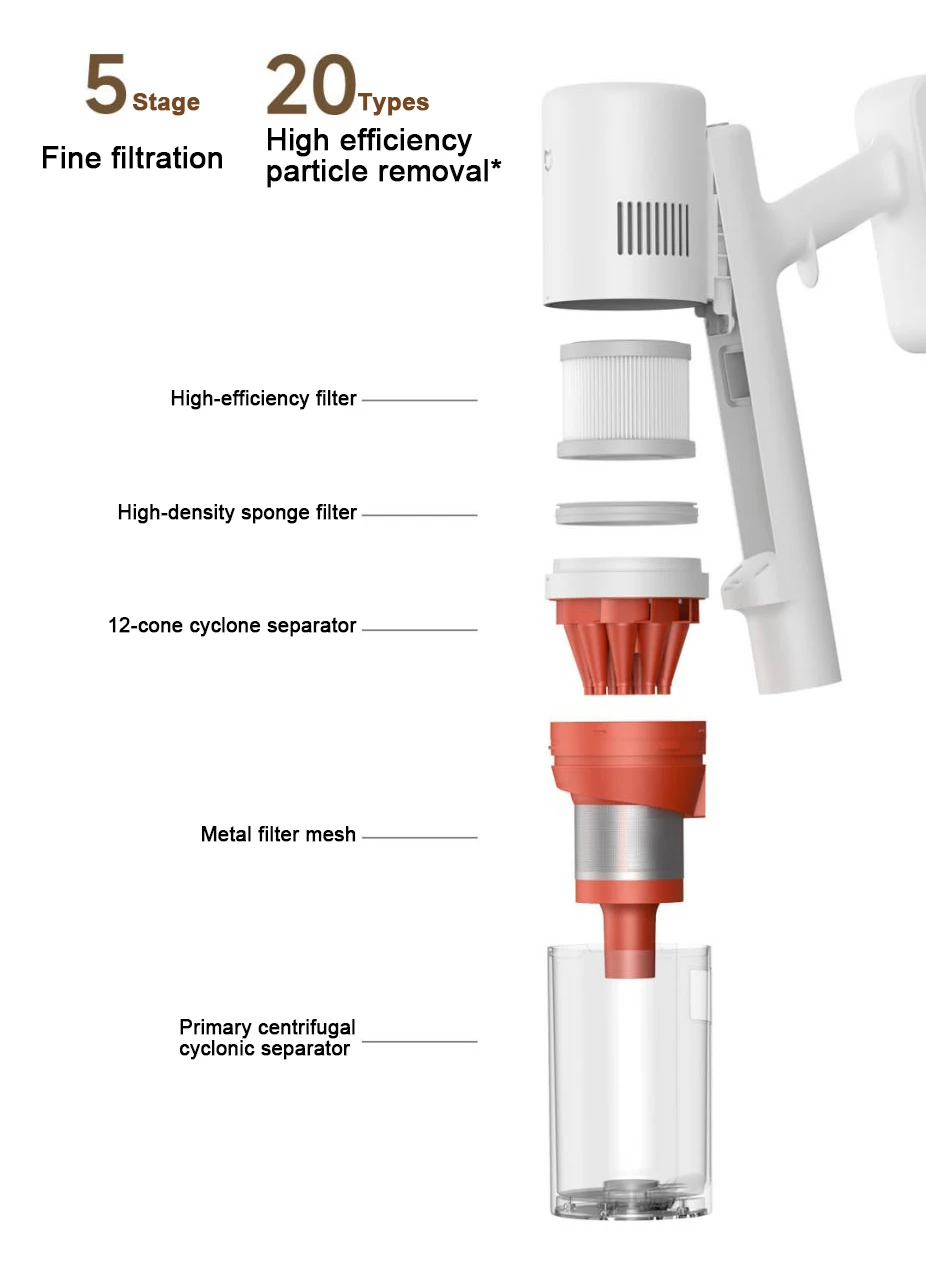 5 Stage
Fine filtration

20 Types
High efficiency particle removal*

High-efficiency filter

High-density sponge filter

12-cone cyclone separator

Metal filter mesh

Primary centrifugal cyclonic separator