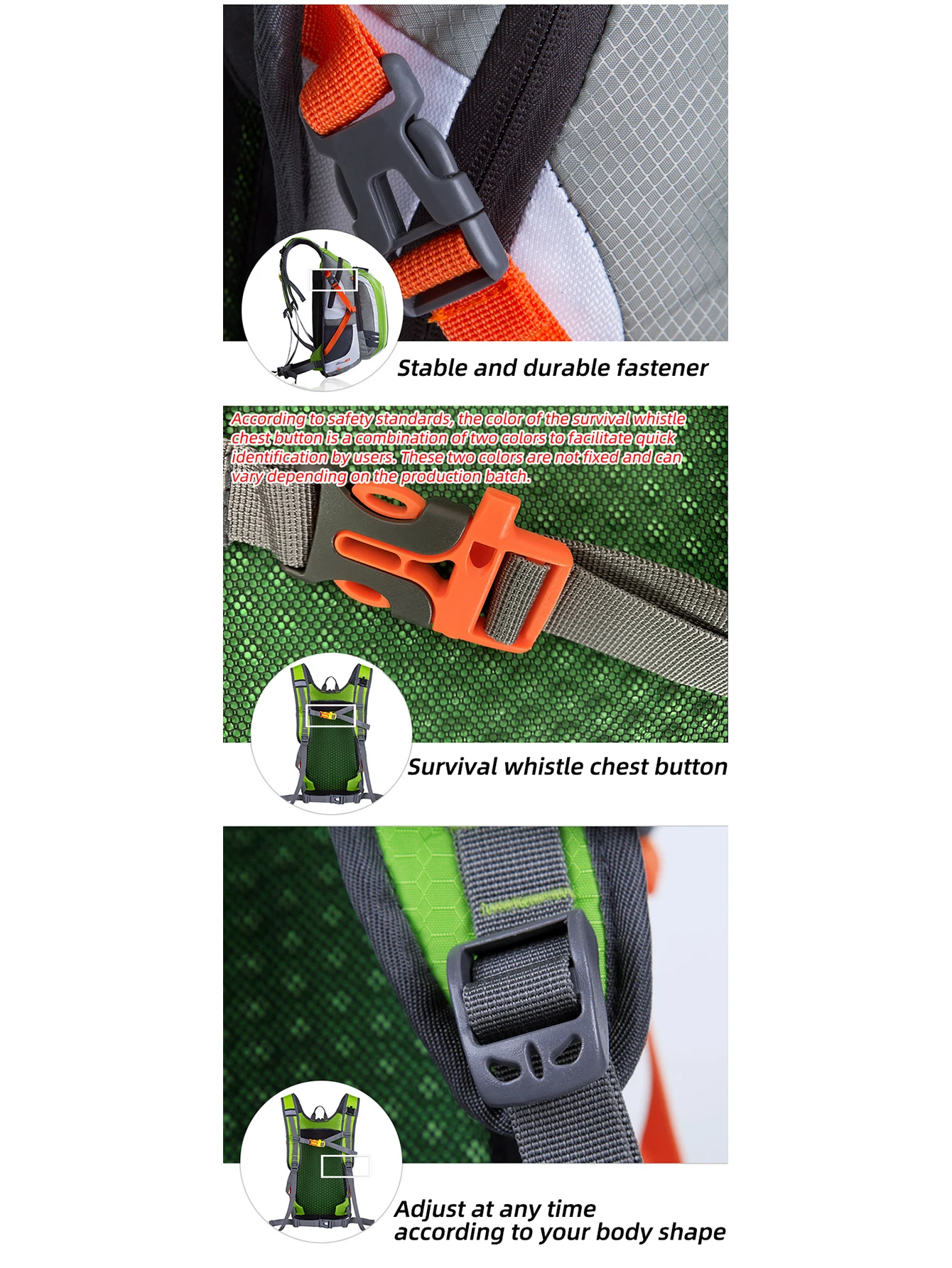 Stable and durable fastener

According to safety standards, the color of the survival whistle chest button is a combination of two colors to facilitate quick identification by users. These two colors are not fixed and can vary depending on the production batch.

Survival whistle chest button

Adjust at any time according to your body shape