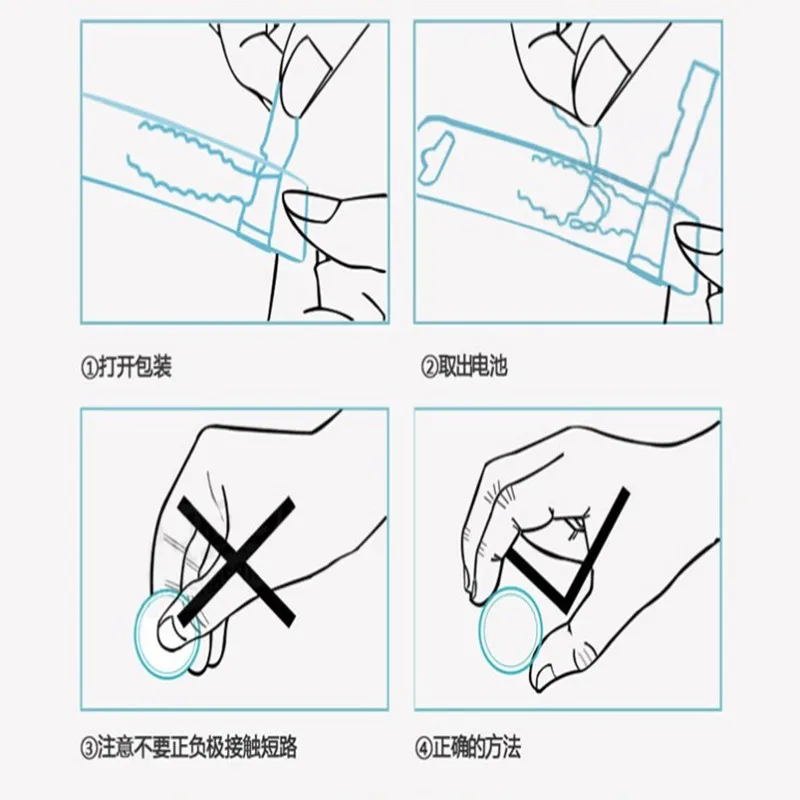 ①打开包装

②取出电池

③注意不要正负极接触短路

④正确的方法