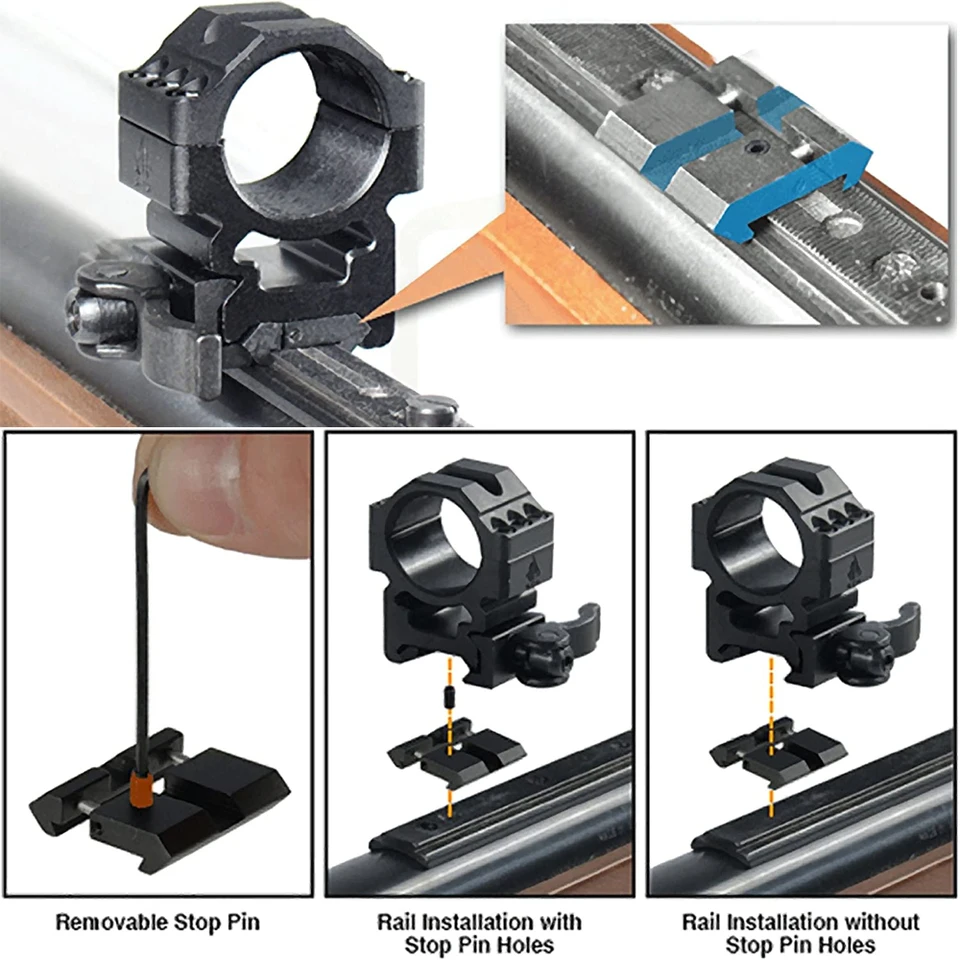 Removable Stop Pin

Rail Installation with Stop Pin Holes

Rail Installation without Stop Pin Holes