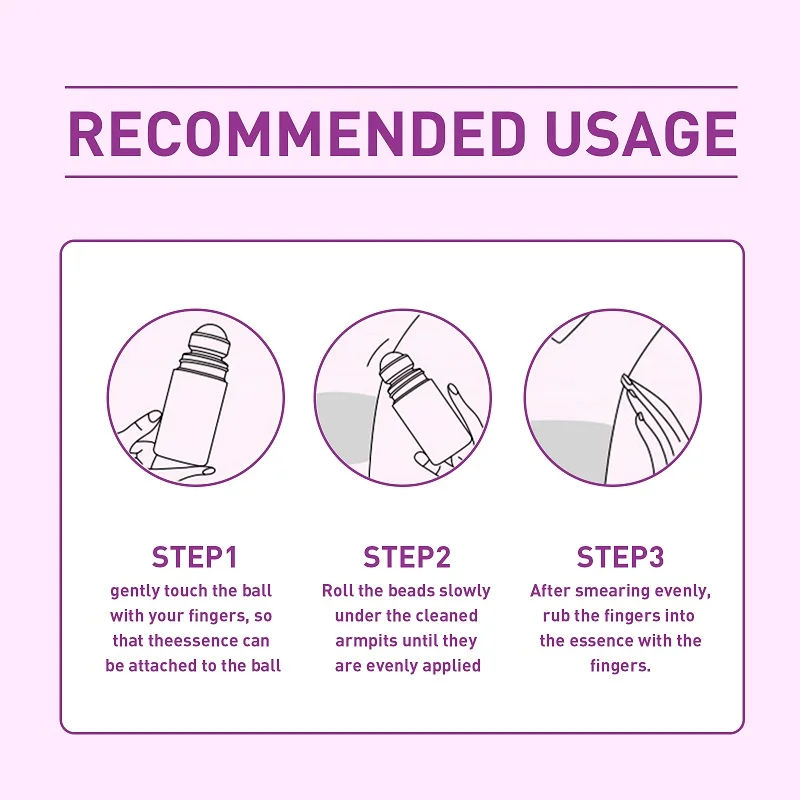 RECOMMENDED USAGE

STEP1
gently touch the ball with your fingers, so that theessence can be attached to the ball

STEP2
Roll the beads slowly under the cleaned armpits until they are evenly applied

STEP3
After smearing evenly, rub the fingers into the essence with the fingers.