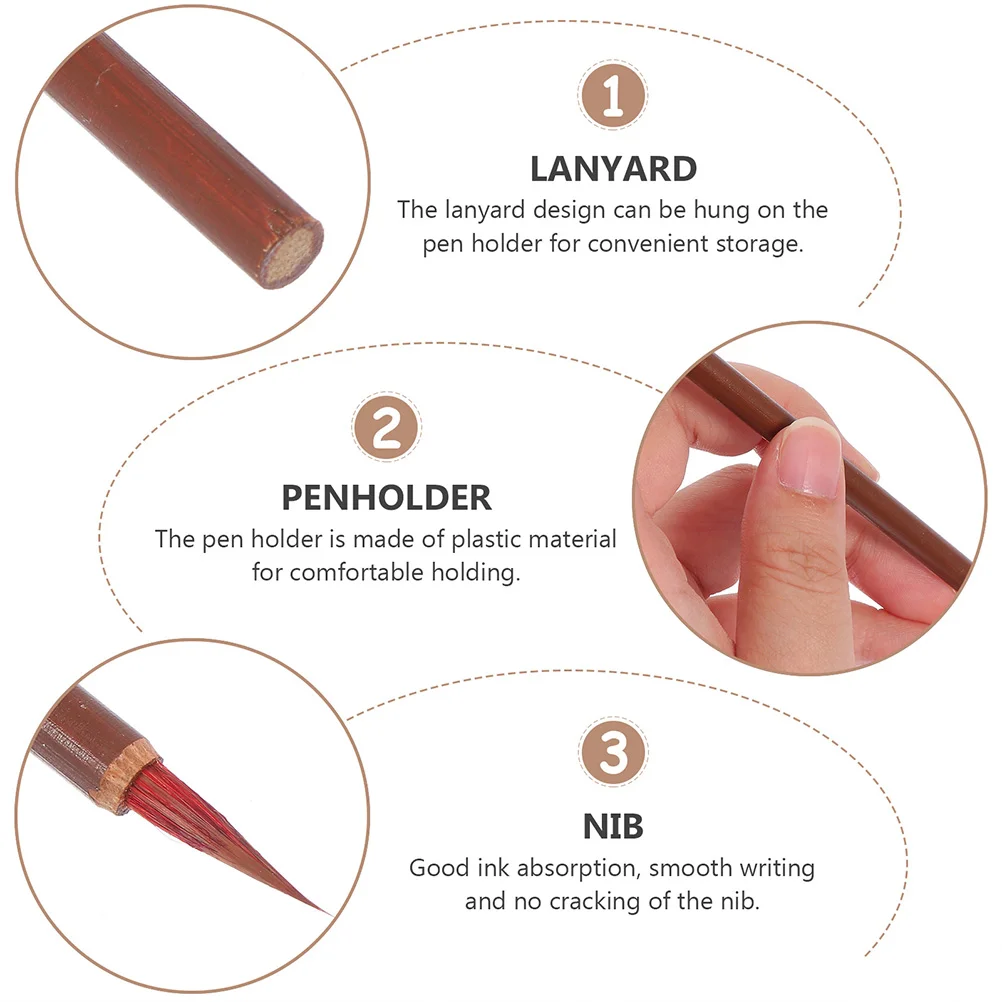 1

LANYARD

The lanyard design can be hung on the pen holder for convenient storage.

2

PENHOLDER

The pen holder is made of plastic material for comfortable holding.

3

NIB

Good ink absorption, smooth writing and no cracking of the nib.