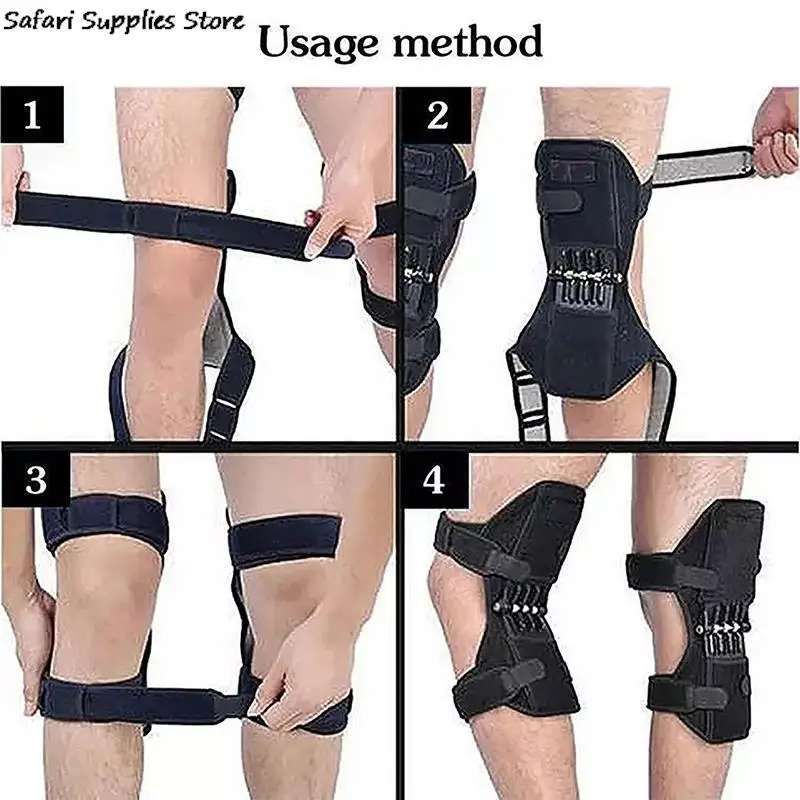 Safari Supplies Store

Usage method

1

2

3

4