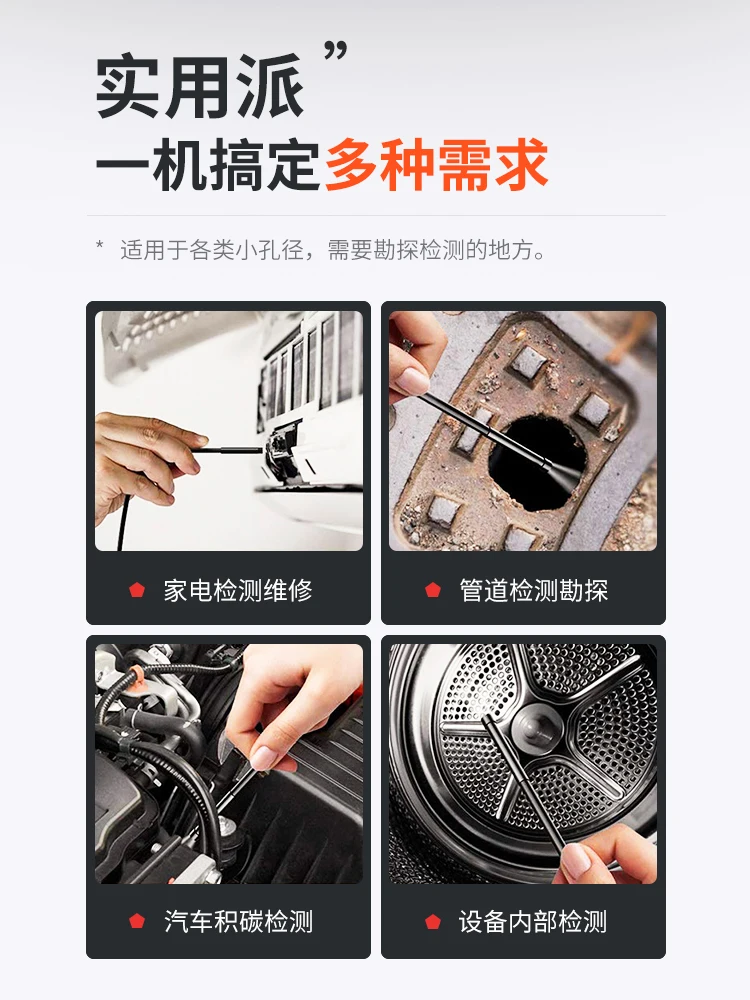 实用派”
一机搞定多种需求

* 适用于各类小孔径，需要勘探检测的地方。

家电检测维修

管道检测勘探

汽车积碳检测

设备内部检测