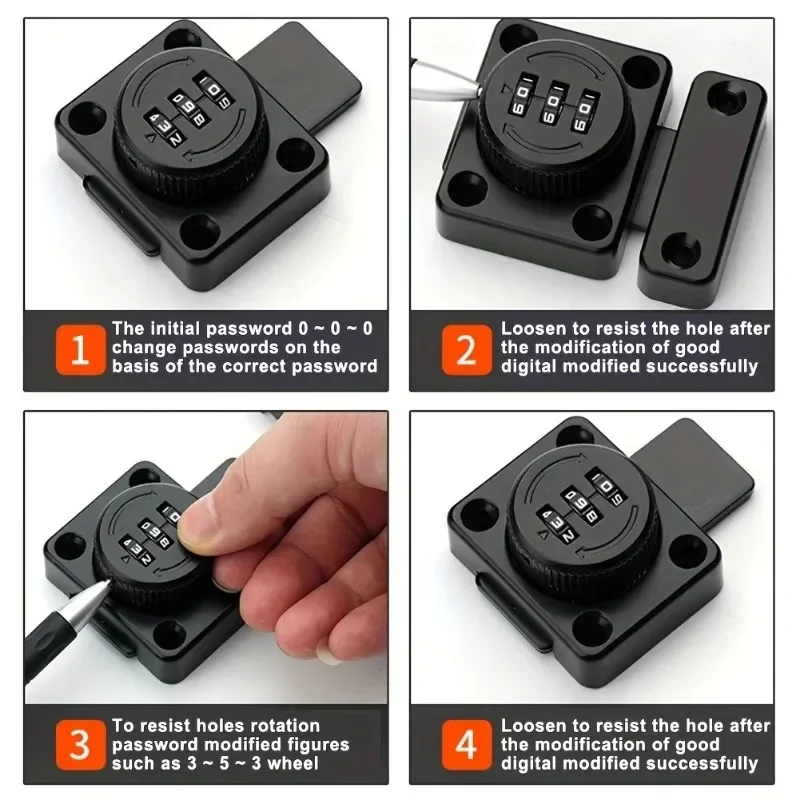 1
The initial password 0 ~ 0 ~ 0 change passwords on the basis of the correct password

2
Loosen to resist the hole after the modification of good digital modified successfully

3
To resist holes rotation password modified figures such as 3 ~ 5 ~ 3 wheel

4
Loosen to resist the hole after the modification of good digital modified successfully