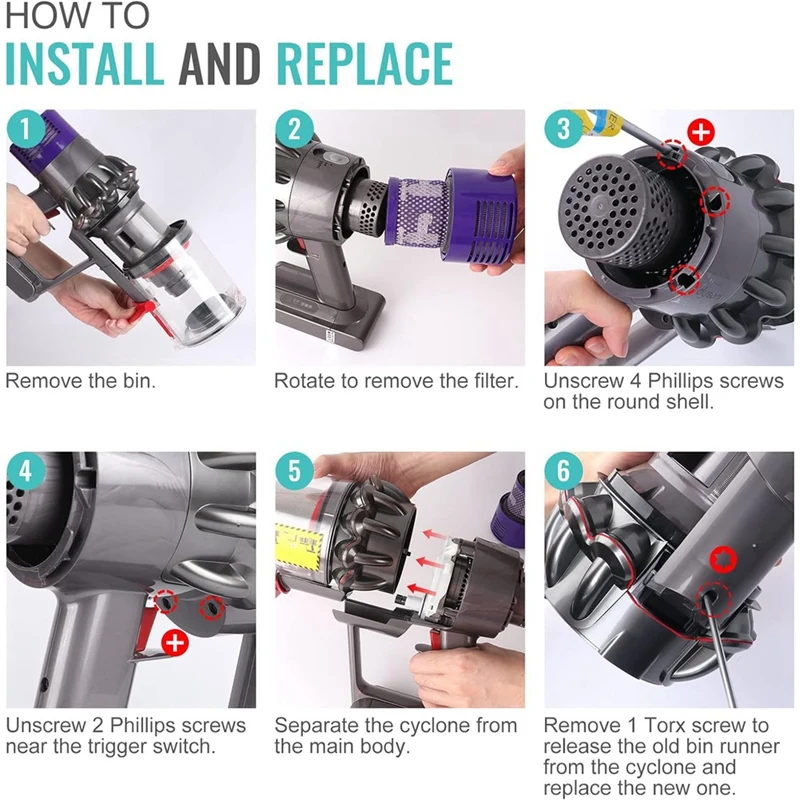 HOW TO
INSTALL AND REPLACE

1
Remove the bin.

2
Rotate to remove the filter.

3
Unscrew 4 Phillips screws on the round shell.

4
Unscrew 2 Phillips screws near the trigger switch.

5
Separate the cyclone from the main body.

6
Remove 1 Torx screw to release the old bin runner from the cyclone and replace the new one.