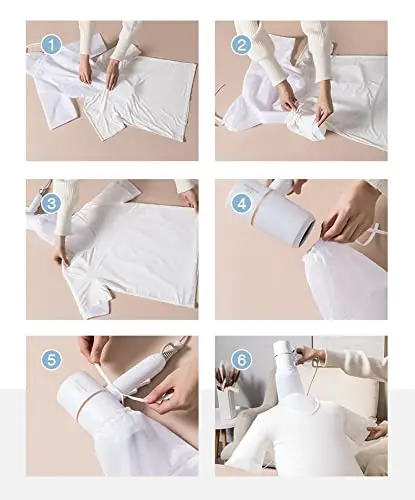 1

2

3

4

5

6